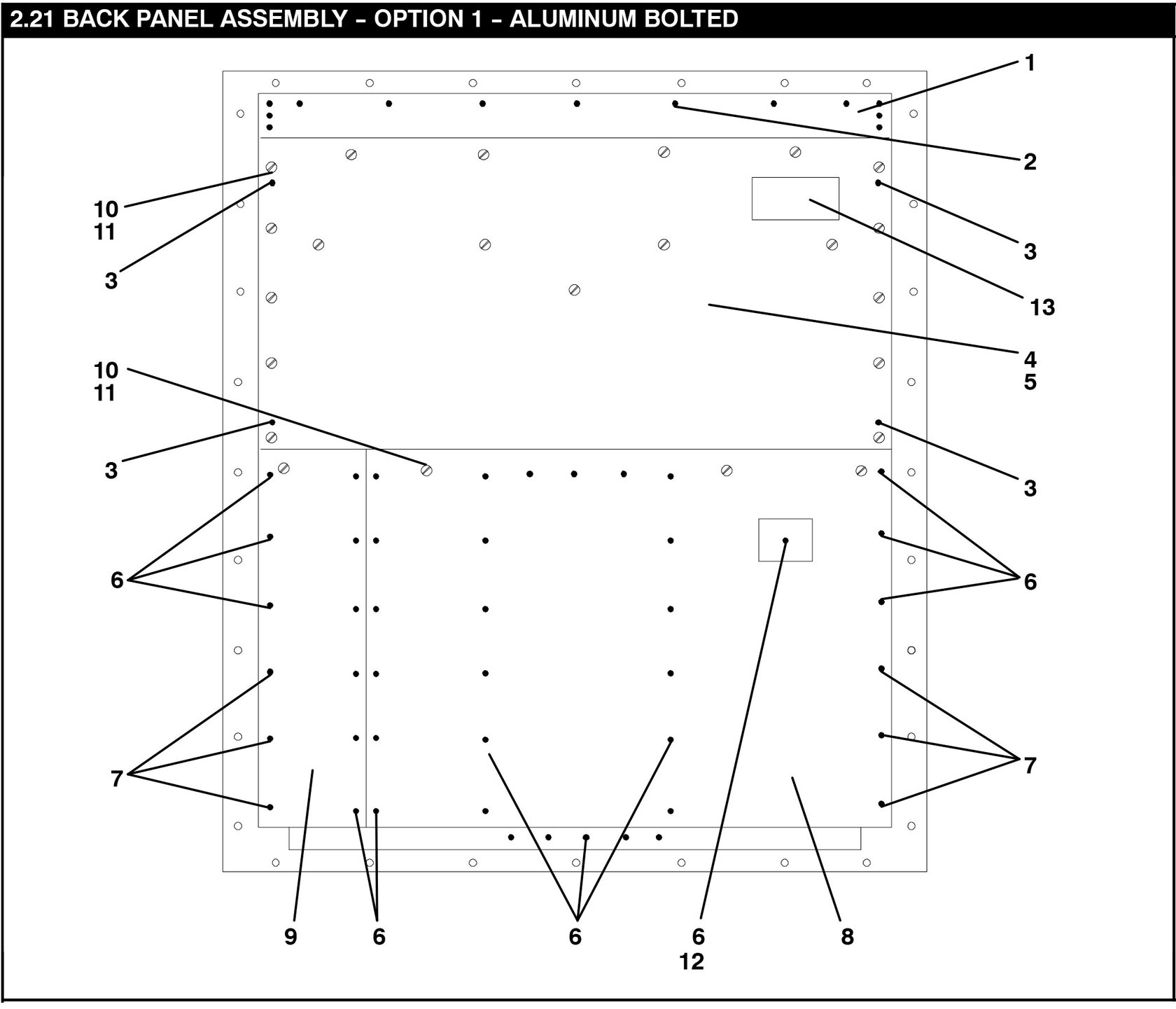 2.21 BACK PANEL ASSEMBLY – OPTION 1 – ALUMINUM BOLTED

1

2

10
11

3

3

13

4
5

10
11

3

3

6

6

7

7

9

6

6

6
12

8