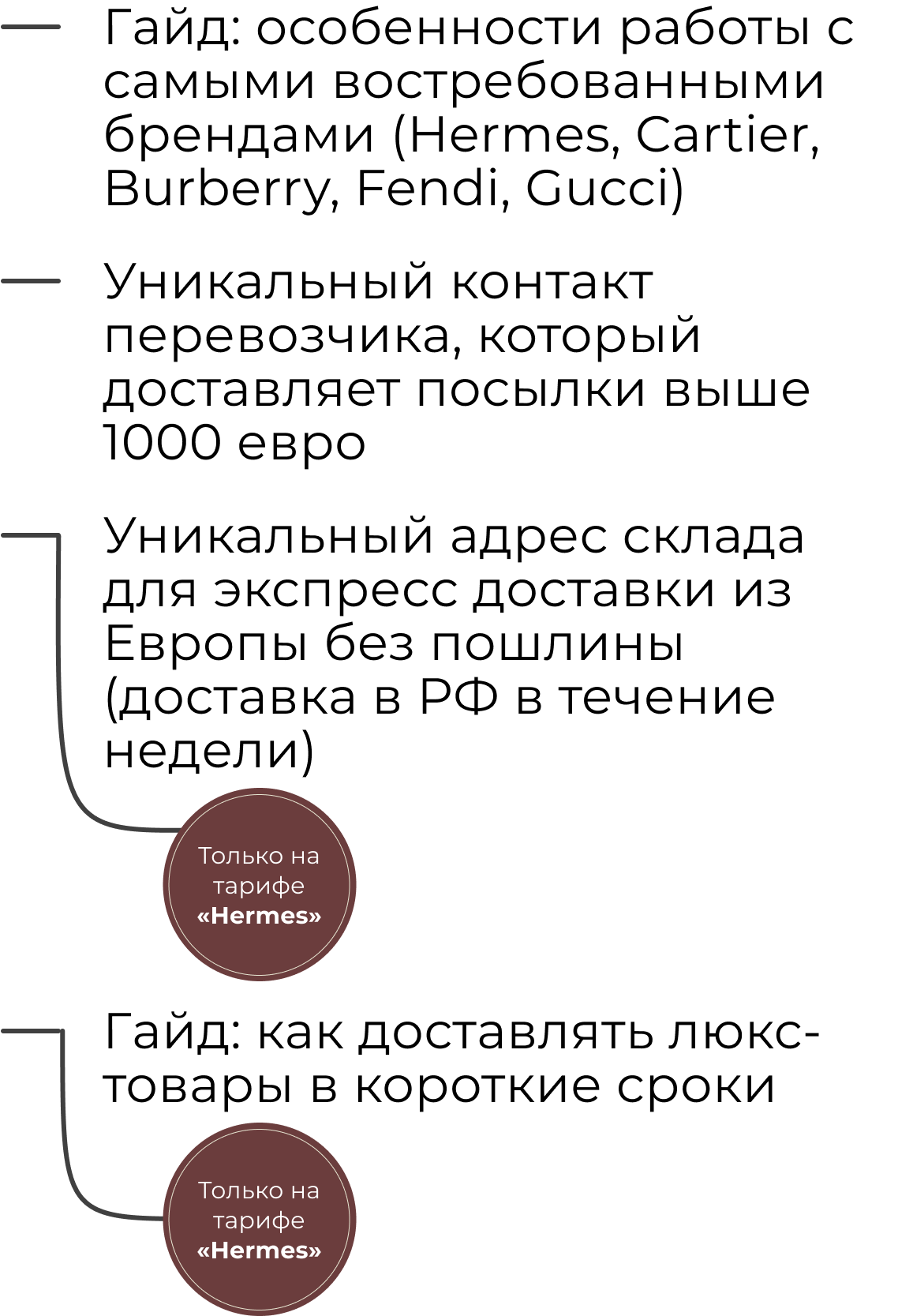 - Гайд: особенности работы с самыми востребованными брендами (Hermes, Cartier, Burberry, Fendi, Gucci)

- Уникальный контакт перевозчика, который доставляет посылки выше 1000 евро

- Уникальный адрес склада для экспресс доставки из Европы без пошлины (доставка в РФ в течение недели)

Только на тарифе «Hermes»

- Гайд: как доставлять люкс-товары в короткие сроки

Только на тарифе «Hermes»