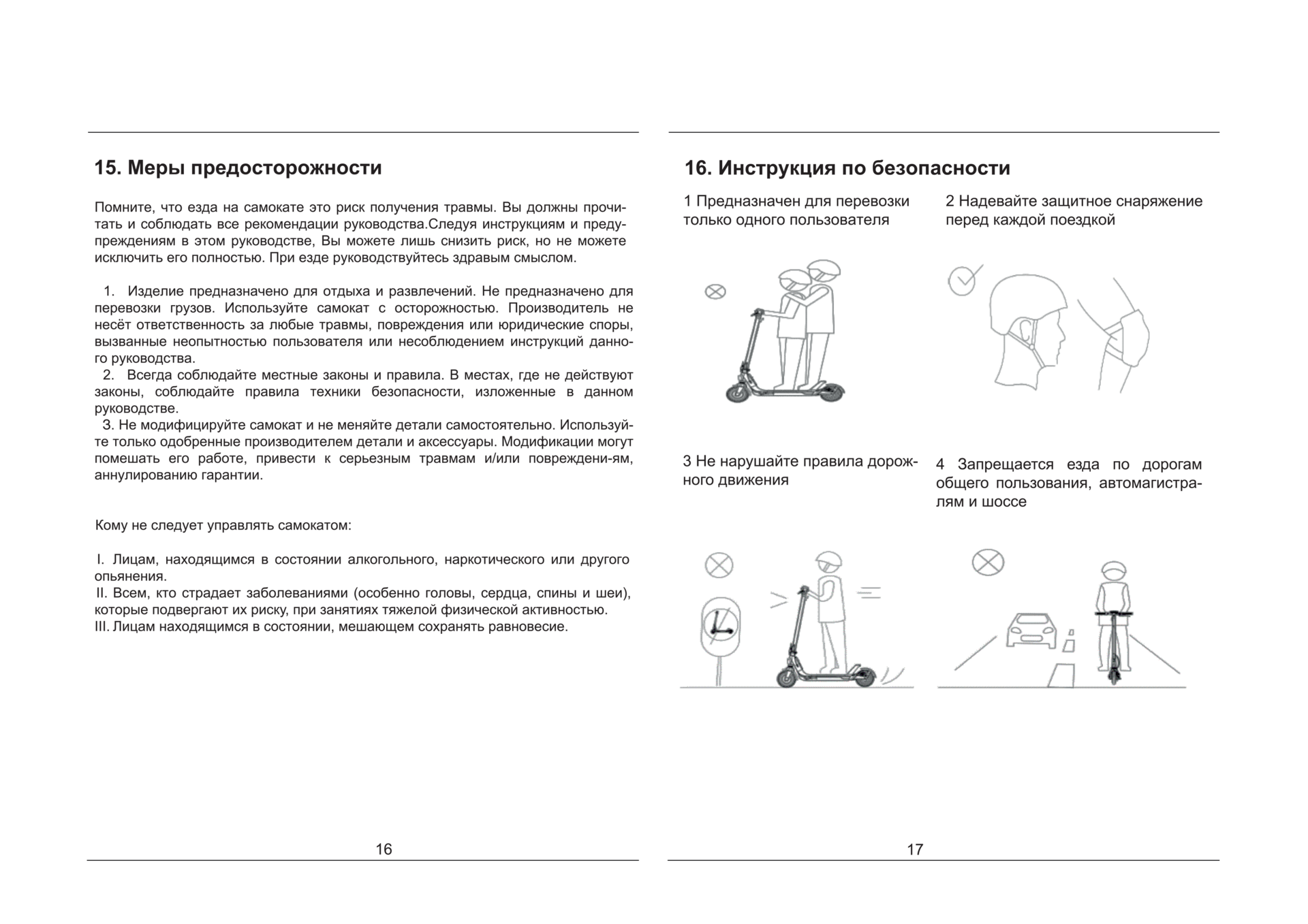 15. Меры предосторожности

Помните, что езда на самокате это риск получения травмы. Вы должны прочитать и соблюдать все рекомендации руководства.Следуя инструкциям и предупреждениям в этом руководстве, Вы можете лишь снизить риск, но не можете исключить его полностью. При езде руководствуйтесь здравым смыслом.

1. Изделие предназначено для отдыха и развлечений. Не предназначено для перевозки грузов. Используйте самокат с осторожностью. Производитель не несёт ответственность за любые травмы, повреждения или юридические споры, вызванные неопытностью пользователя или несоблюдением инструкций данного руководства.
2. Всегда соблюдайте местные законы и правила. В местах, где не действуют законы, соблюдайте правила техники безопасности, изложенные в данном руководстве.
3. Не модифицируйте самокат и не меняйте детали самостоятельно. Используйте только одобренные производителем детали и аксессуары. Модификации могут помешать его работе, привести к серьезным травмам и/или повреждени-ям, аннулированию гарантии.

Кому не следует управлять самокатом:

I. Лицам, находящимся в состоянии алкогольного, наркотического или другого опьянения.
II. Всем, кто страдает заболеваниями (особенно головы, сердца, спины и шеи), которые подвергают их риску, при занятиях тяжелой физической активностью.
III. Лицам находящимся в состоянии, мешающем сохранять равновесие.

16

16. Инструкция по безопасности

1 Предназначен для перевозки только одного пользователя

2 Надевайте защитное снаряжение перед каждой поездкой

3 Не нарушайте правила дорожного движения

4 Запрещается езда по дорогам общего пользования, автомагистралям и шоссе

17