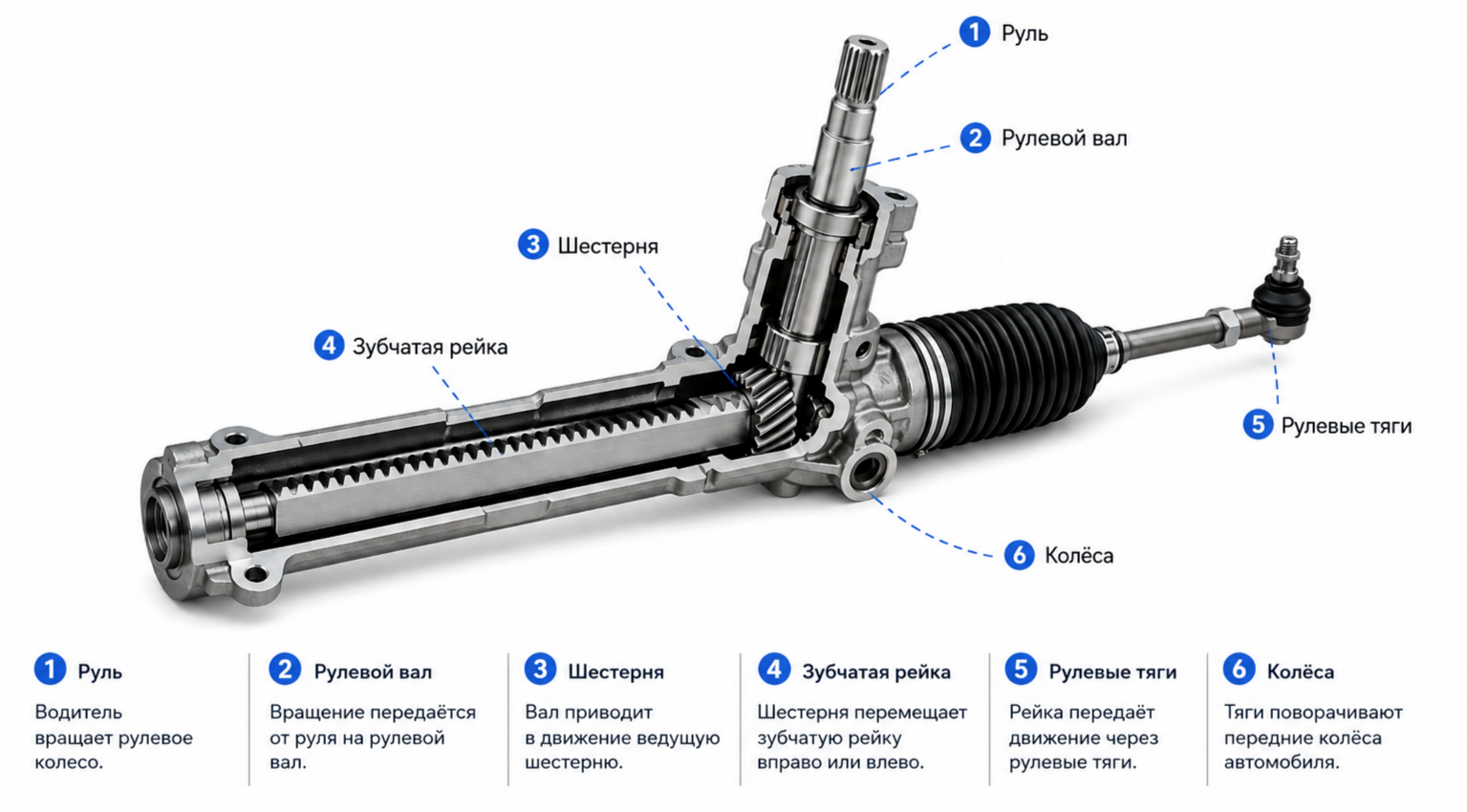 1 Руль

2 Рулевой вал

3 Шестерня

4 Зубчатая рейка

5 Рулевые тяги

6 Колёса

1 Руль
Водитель вращает рулевое колесо.

2 Рулевой вал
Вращение передаётся от руля на рулевой вал.

3 Шестерня
Вал приводит в движение ведущую шестерню.

4 Зубчатая рейка
Шестерня перемещает зубчатую рейку вправо или влево.

5 Рулевые тяги
Рейка передаёт движение через рулевые тяги.

6 Колёса
Тяги поворачивают передние колёса автомобиля.