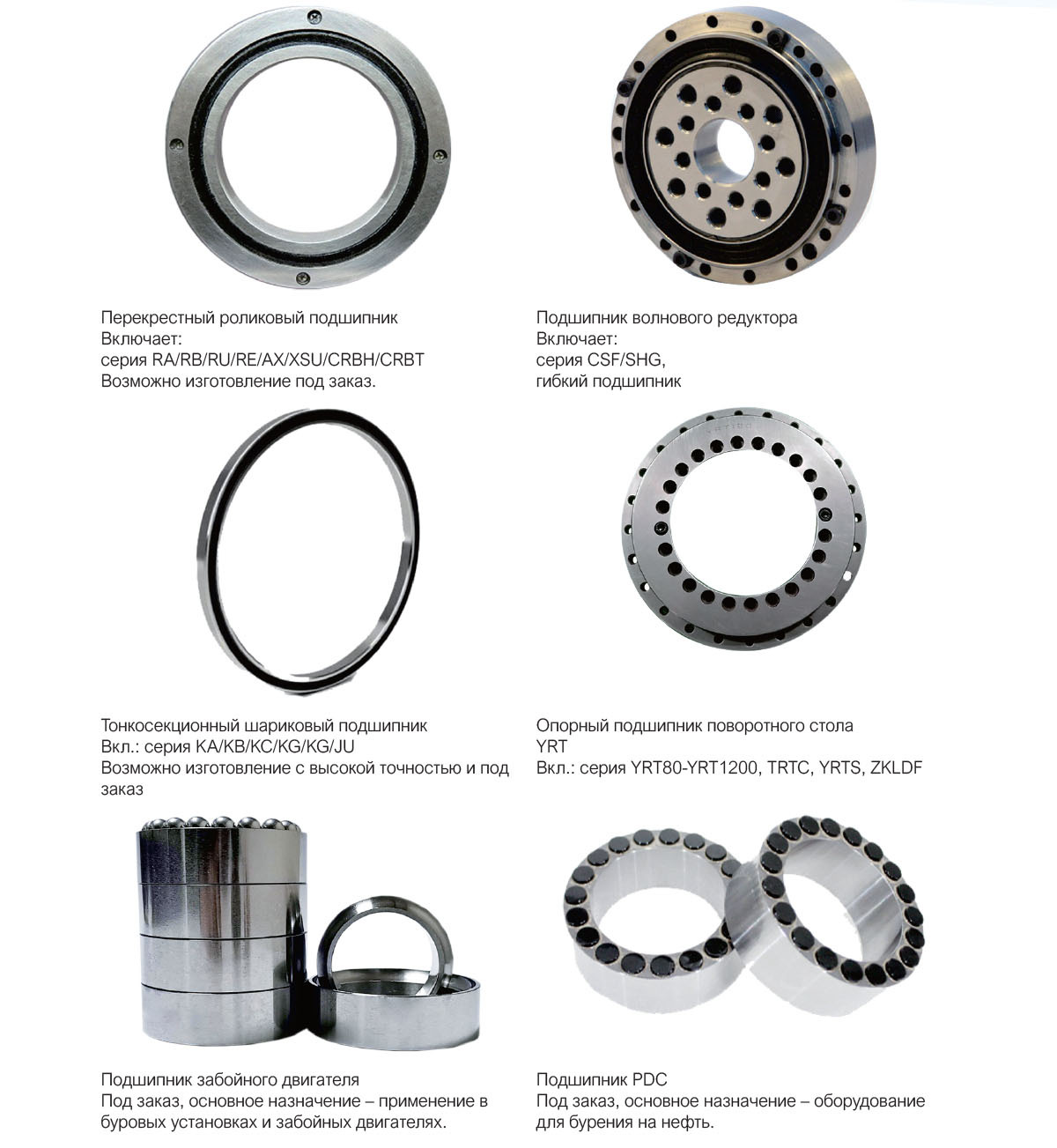 Перекрестный роликовый подшипник
Включает:
серия RA/RB/RU/RE/AX/XSU/CRBH/CRBT
Возможно изготовление под заказ.

Подшипник волнового редуктора
Включает:
серия CSF/SHG,
гибкий подшипник

Тонкосекционный шариковый подшипник
Вкл.: серия KA/KB/KC/KG/KG/JU
Возможно изготовление с высокой точностью и под заказ

Опорный подшипник поворотного стола
YRT
Вкл.: серия YRT80-YRT1200, TRTC, YRTS, ZKLDF

Подшипник забойного двигателя
Под заказ, основное назначение – применение в буровых установках и забойных двигателях.

Подшипник PDC
Под заказ, основное назначение – оборудование для бурения на нефть.