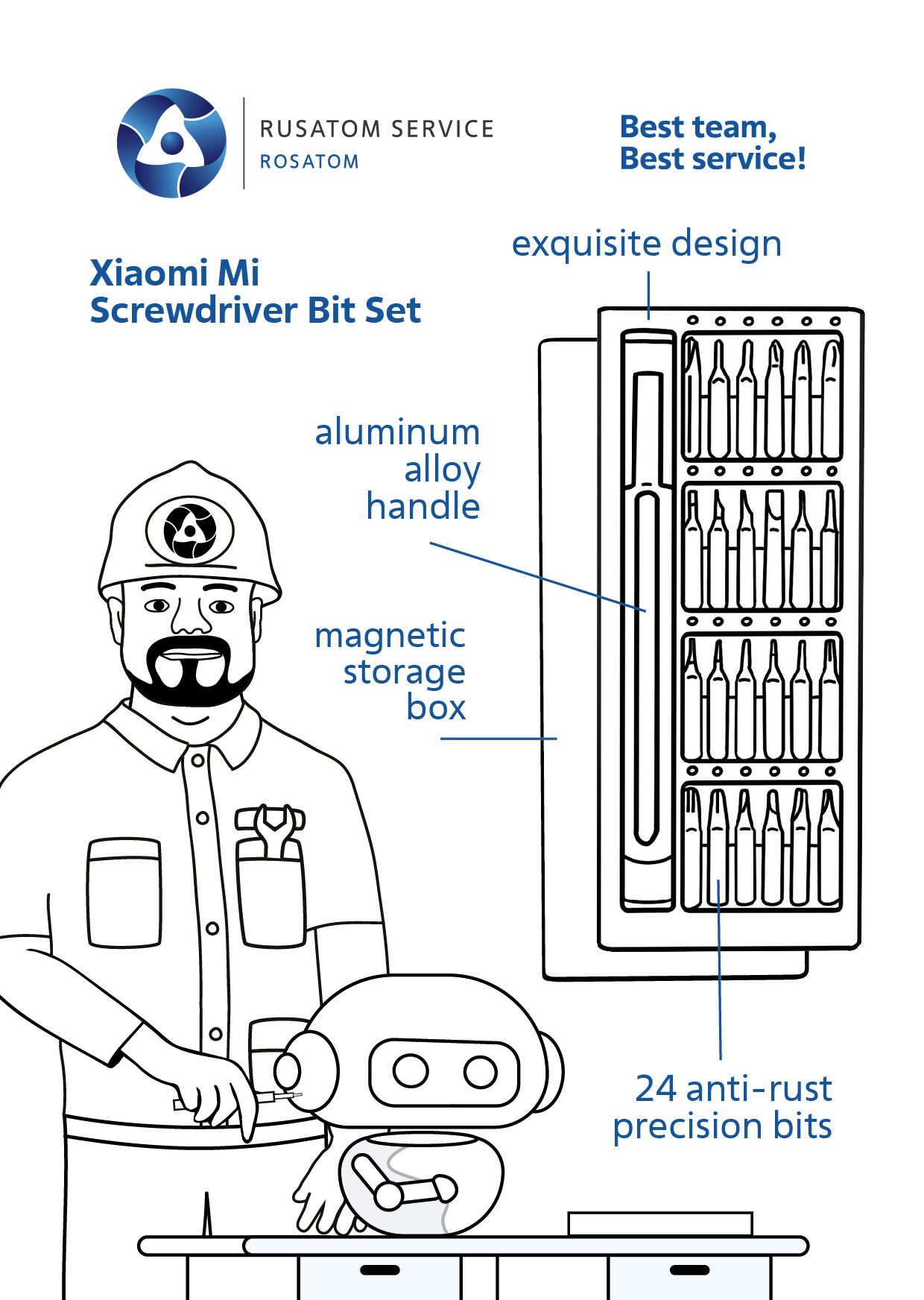 RUSATOM SERVICE
ROSATOM

Best team,
Best service!

Xiaomi Mi
Screwdriver Bit Set

exquisite design

aluminum alloy handle

magnetic storage box

24 anti-rust precision bits