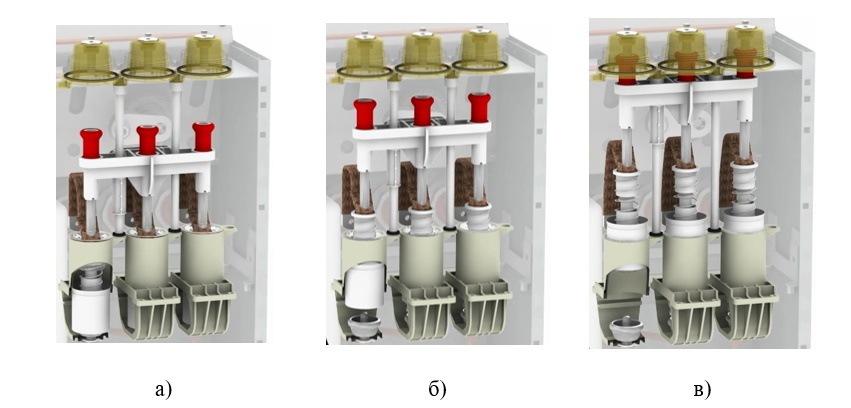 а)

б)

в)