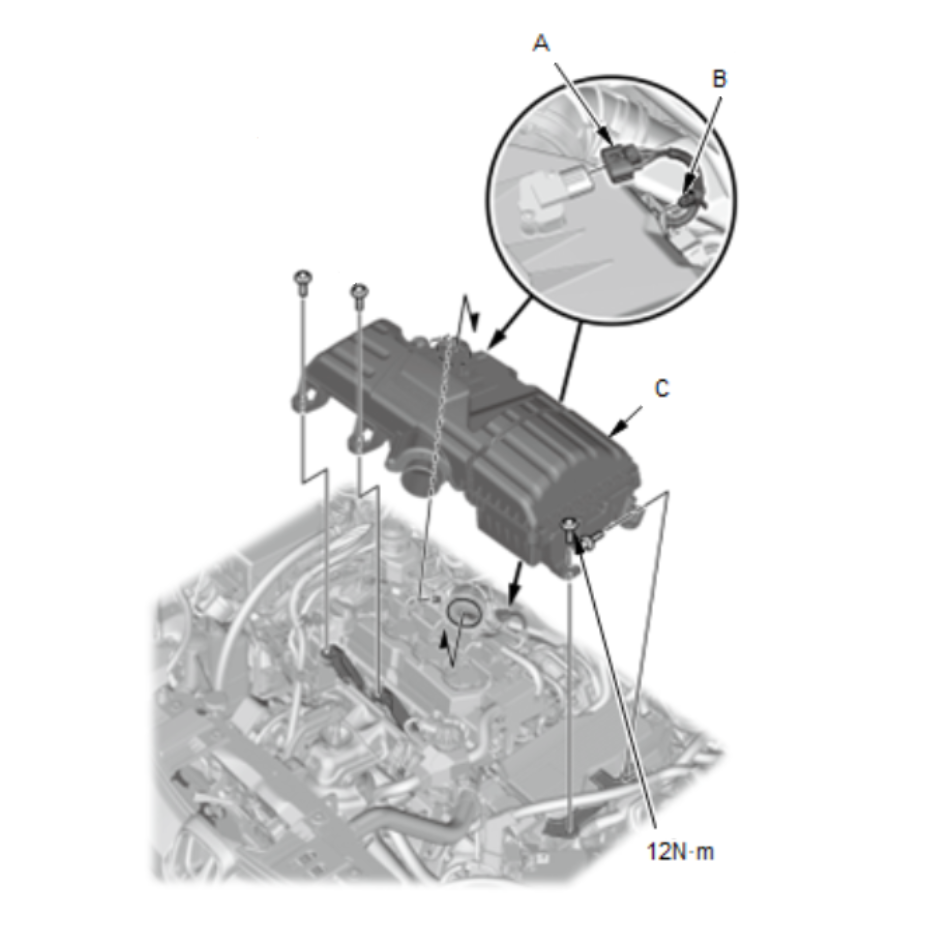 A
B
C
12N·m