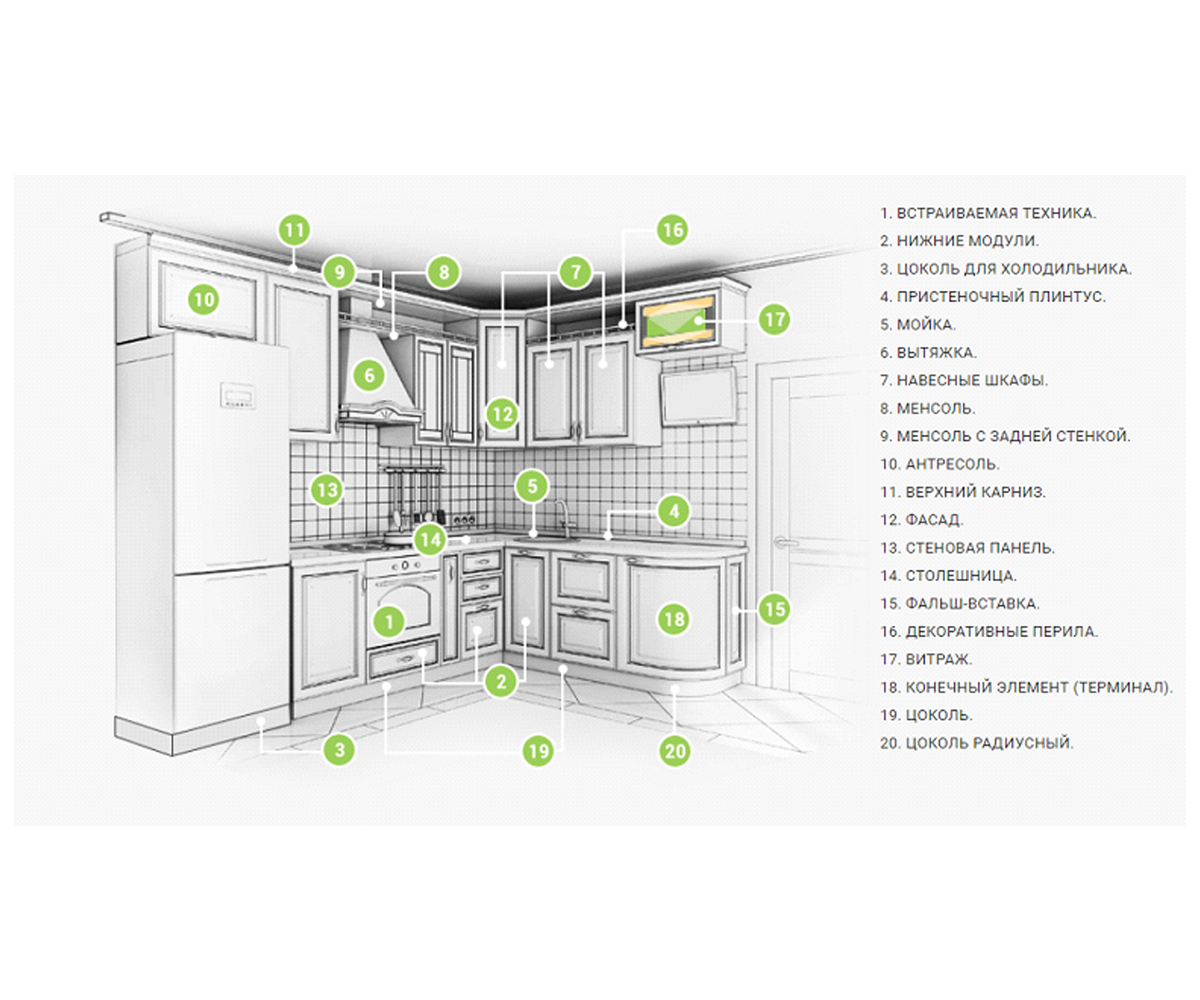 11
9
8
7
16
10
17
6
12
13
5
4
14
1
18
15
2
3
19
20

1. ВСТРАИВАЕМАЯ ТЕХНИКА.
2. НИЖНИЕ МОДУЛИ.
3. ЦОКОЛЬ ДЛЯ ХОЛОДИЛЬНИКА.
4. ПРИСТЕНОЧНЫЙ ПЛИНТУС.
5. МОЙКА.
6. ВЫТЯЖКА.
7. НАВЕСНЫЕ ШКАФЫ.
8. МЕНСОЛЬ.
9. МЕНСОЛЬ С ЗАДНЕЙ СТЕНКОЙ.
10. АНТРЕСОЛЬ.
11. ВЕРХНИЙ КАРНИЗ.
12. ФАСАД.
13. СТЕНОВАЯ ПАНЕЛЬ.
14. СТОЛЕШНИЦА.
15. ФАЛЬШ-ВСТАВКА.
16. ДЕКОРАТИВНЫЕ ПЕРИЛА.
17. ВИТРАЖ.
18. КОНЕЧНЫЙ ЭЛЕМЕНТ (ТЕРМИНАЛ).
19. ЦОКОЛЬ.
20. ЦОКОЛЬ РАДИУСНЫЙ.