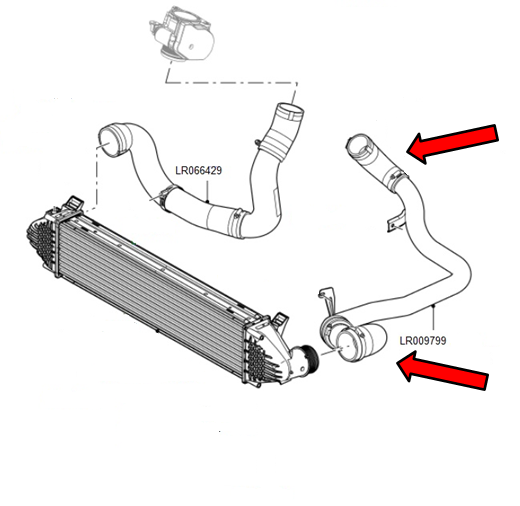 LR066429

LR009799