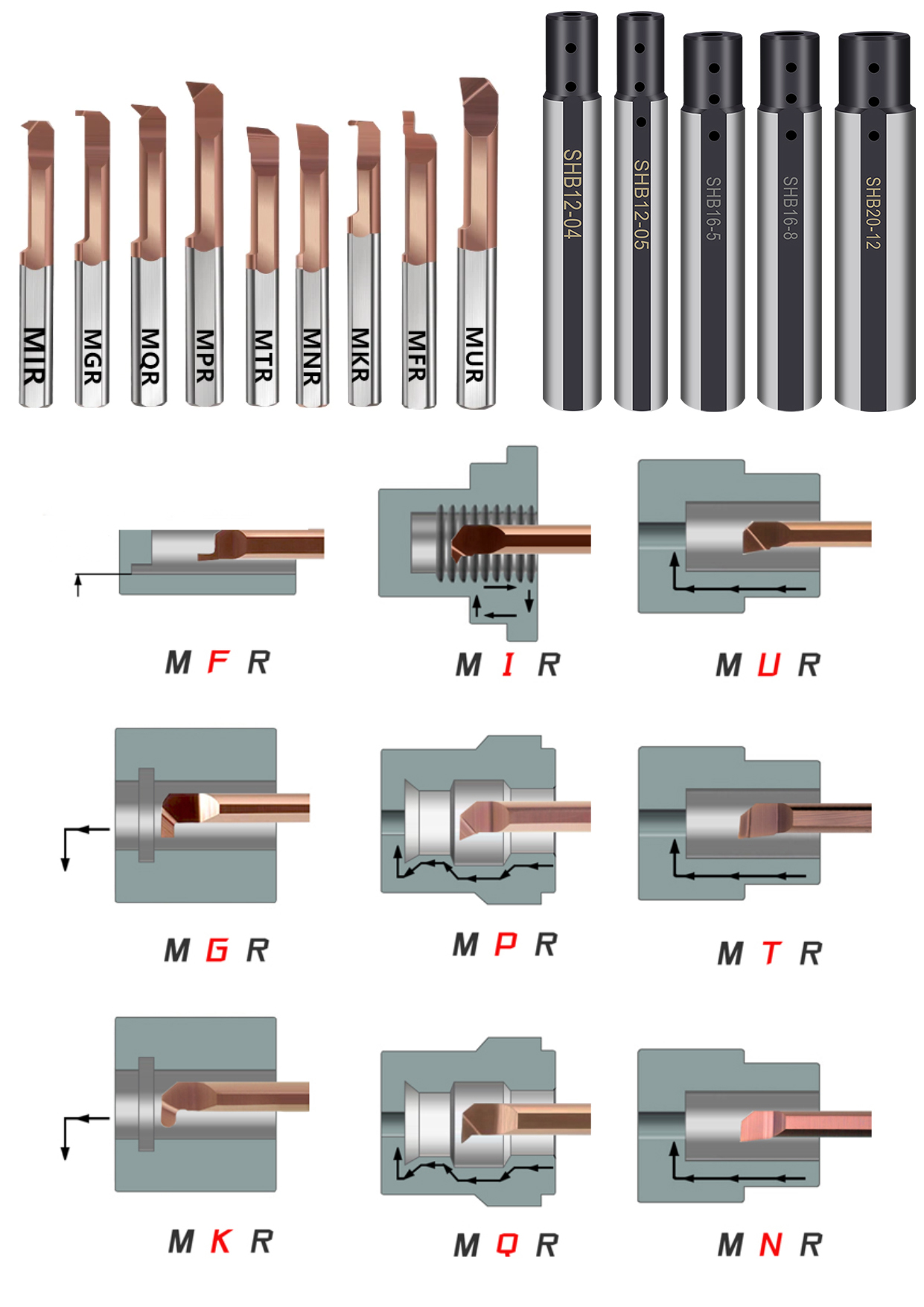 MIR MGR MQR MPR MTR MNR MKR MFR MUR

SHB12-04 SHB12-05 SHB16-5 SHB16-8 SHB20-12

M F R

M I R

M U R

M G R

M P R

M T R

M K R

M Q R

M N R