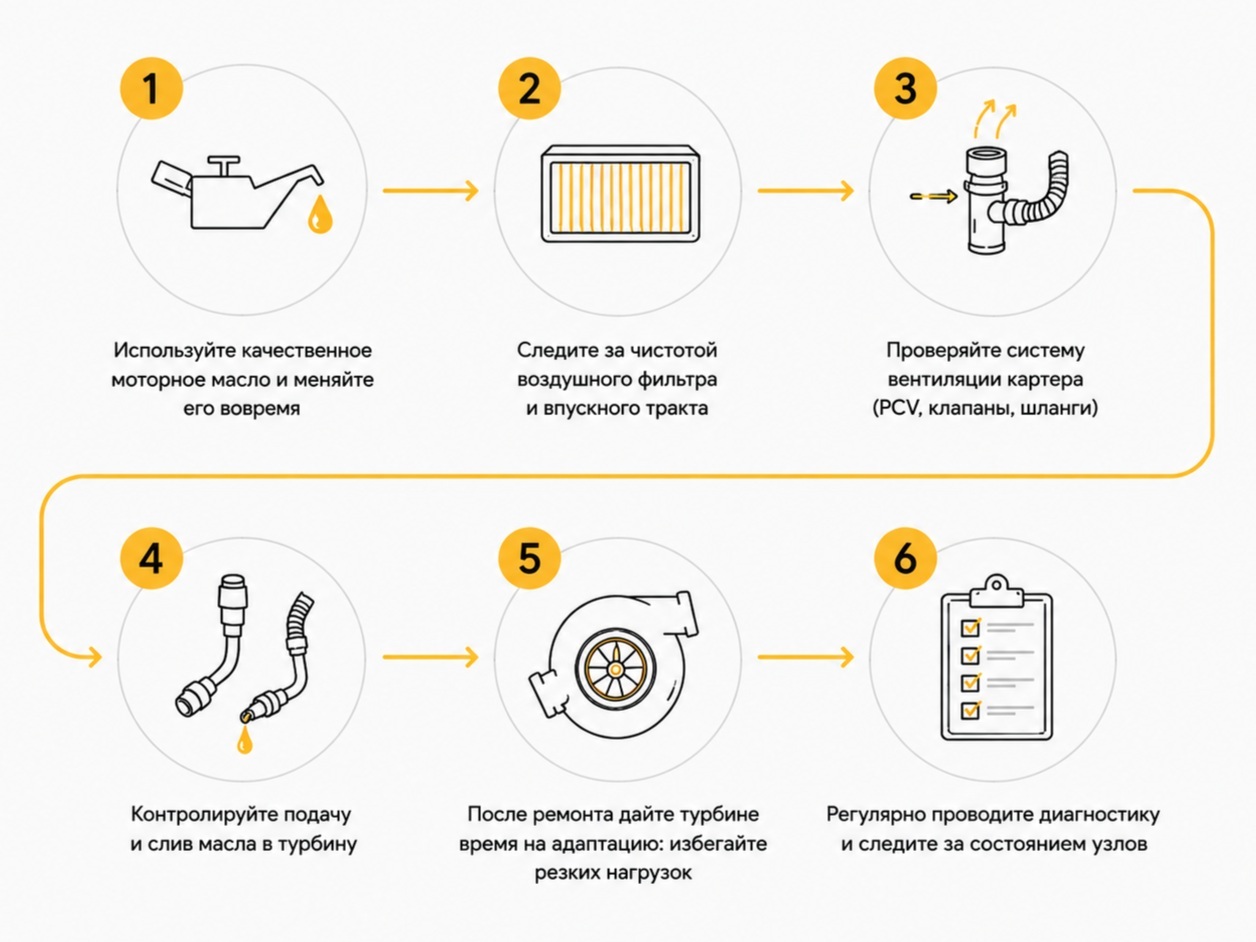 1

Используйте качественное моторное масло и меняйте его вовремя

2

Следите за чистотой воздушного фильтра и впускного тракта

3

Проверяйте систему вентиляции картера (PCV, клапаны, шланги)

4

Контролируйте подачу и слив масла в турбину

5

После ремонта дайте турбине время на адаптацию: избегайте резких нагрузок

6

Регулярно проводите диагностику и следите за состоянием узлов