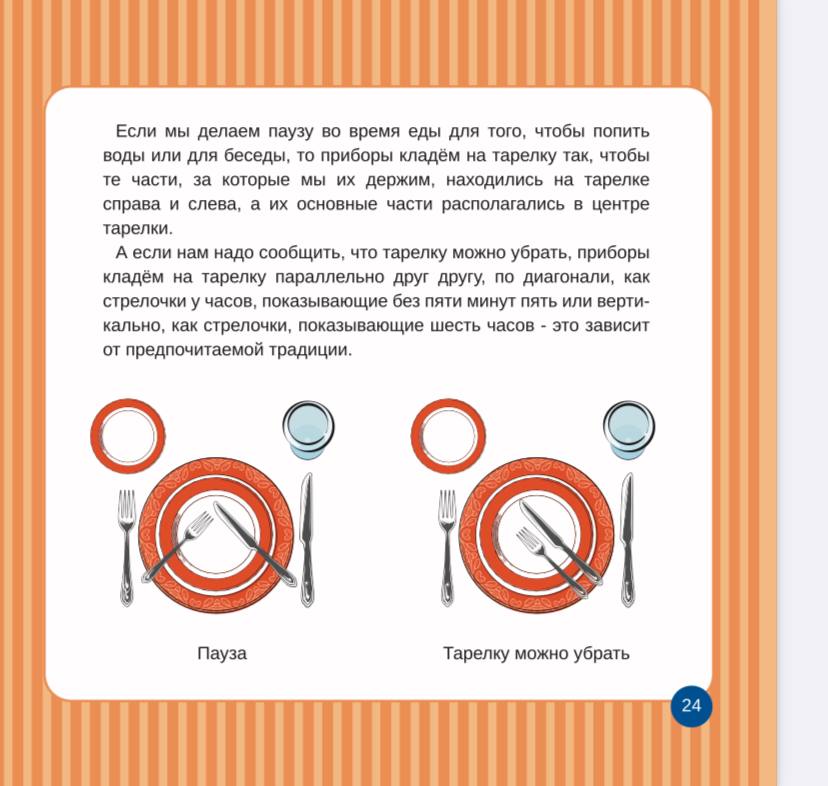 Если мы делаем паузу во время еды для того, чтобы попить воды или для беседы, то приборы кладём на тарелку так, чтобы те части, за которые мы их держим, находились на тарелке справа и слева, а их основные части располагались в центре тарелки.

А если нам надо сообщить, что тарелку можно убрать, приборы кладём на тарелку параллельно друг другу, по диагонали, как стрелочки у часов, показывающие без пяти минут пять или вертикально, как стрелочки, показывающие шесть часов - это зависит от предпочитаемой традиции.

Пауза

Тарелку можно убрать

24