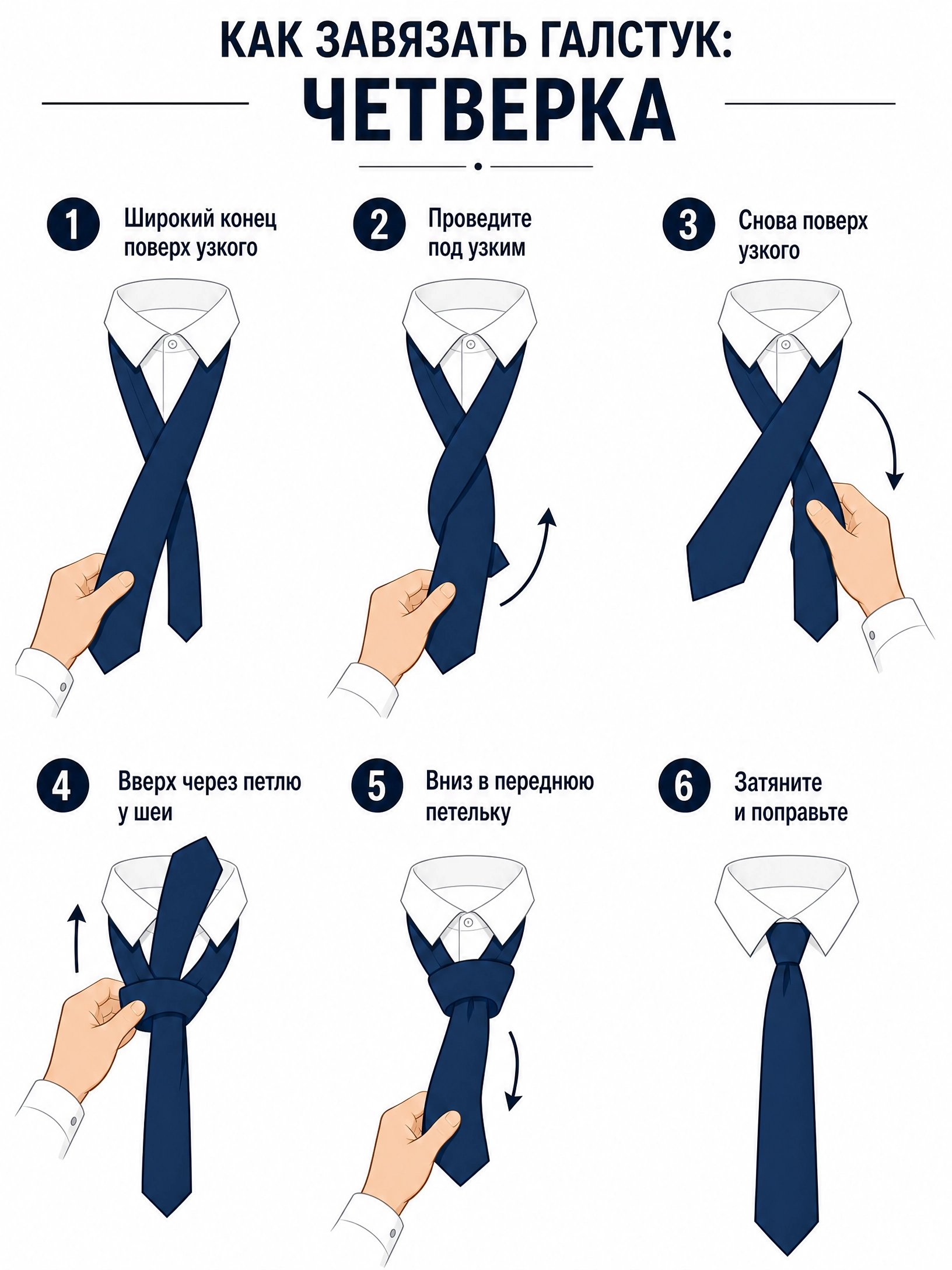 КАК ЗАВЯЗАТЬ ГАЛСТУК:
ЧЕТВЕРКА

1 Широкий конец поверх узкого

2 Проведите под узким

3 Снова поверх узкого

4 Вверх через петлю у шеи

5 Вниз в переднюю петельку

6 Затяните и поправьте