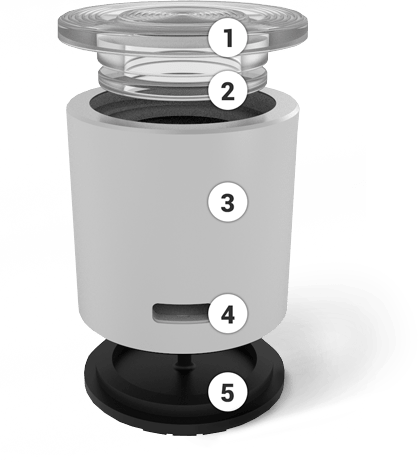 1
2
3
4
5