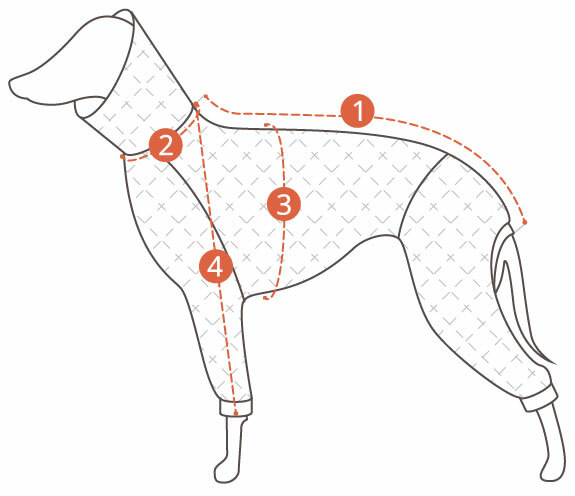 1
2
3
4