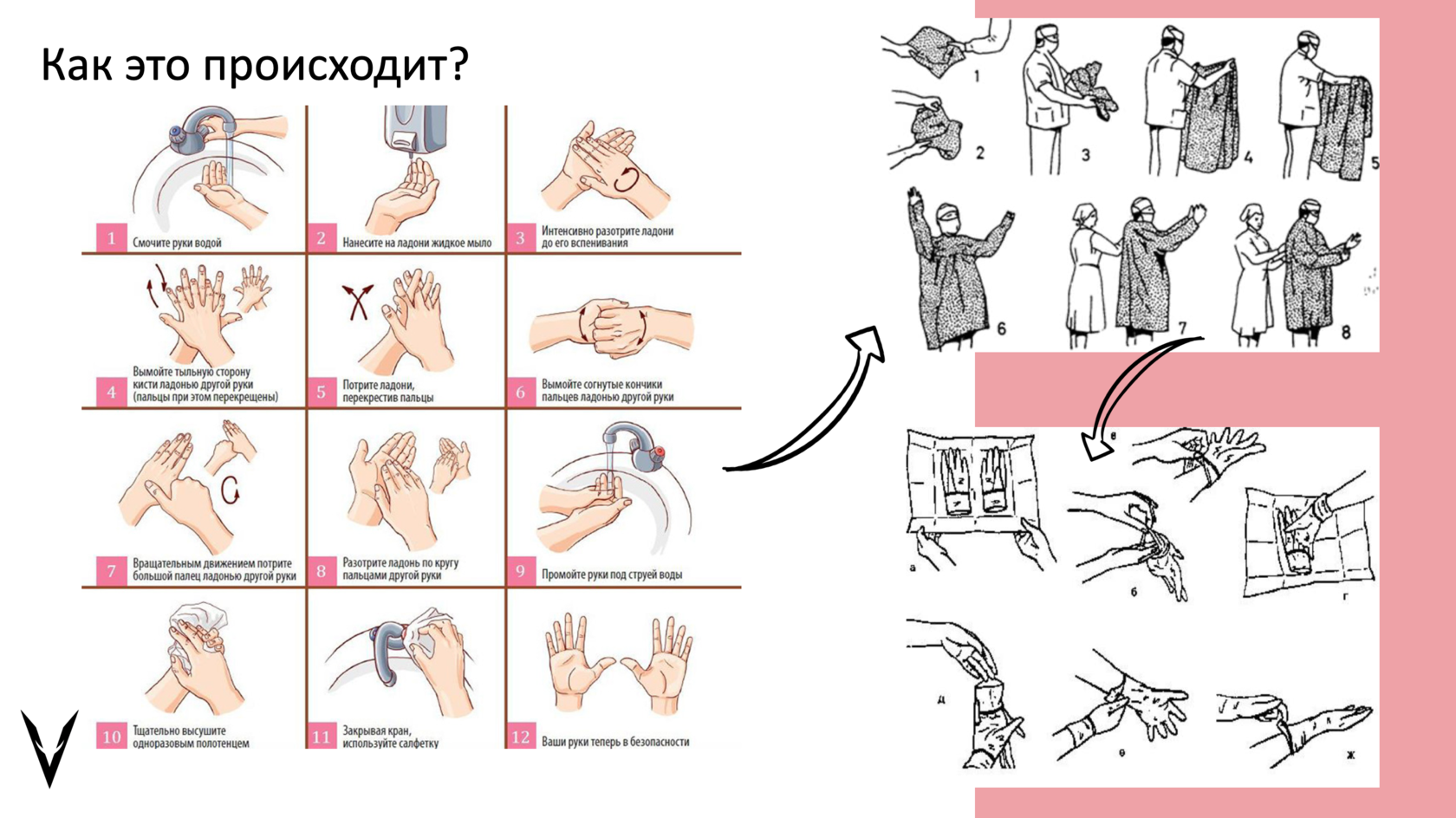 Как это происходит?

1 Смочите руки водой

2 Нанесите на ладони жидкое мыло

3 Интенсивно разотрите ладони до его вспенивания

4 Вымойте тыльную сторону кисти ладонью другой руки (пальцы при этом перекрещены)

5 Потрите ладони, перекрестив пальцы

6 Вымойте согнутые кончики пальцев ладонью другой руки

7 Вращательным движением потрите большой палец ладонью другой руки

8 Разотрите ладонь по кругу пальцами другой руки

9 Промойте руки под струей воды

10 Тщательно высушите одноразовым полотенцем

11 Закрывая кран, используйте салфетку

12 Ваши руки теперь в безопасности

1
2
3
4
5
6
7
8

а
б
в
г
д
е
ж