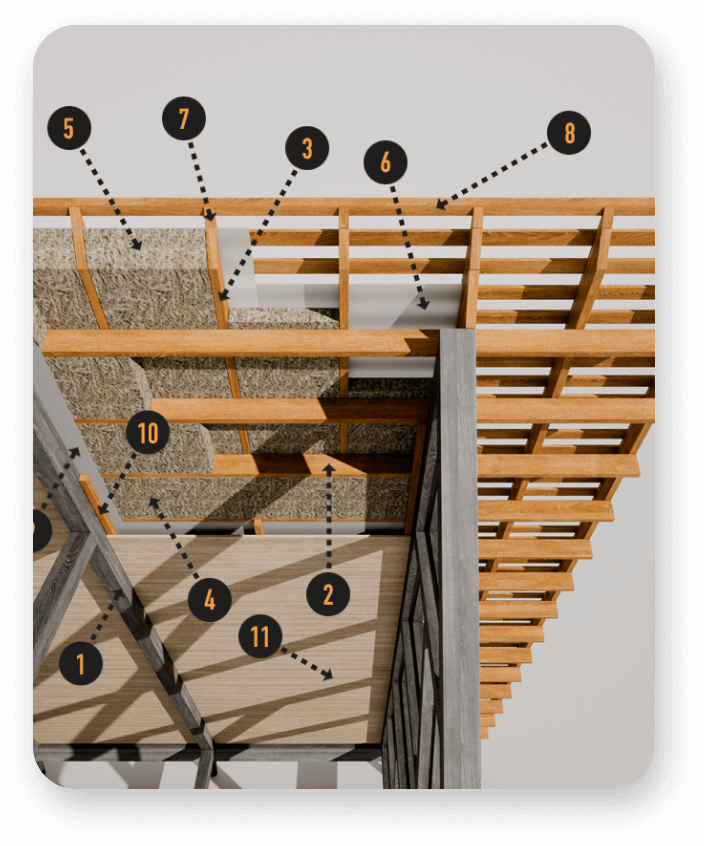 5
7
3
6
8
10
4
2
11
1