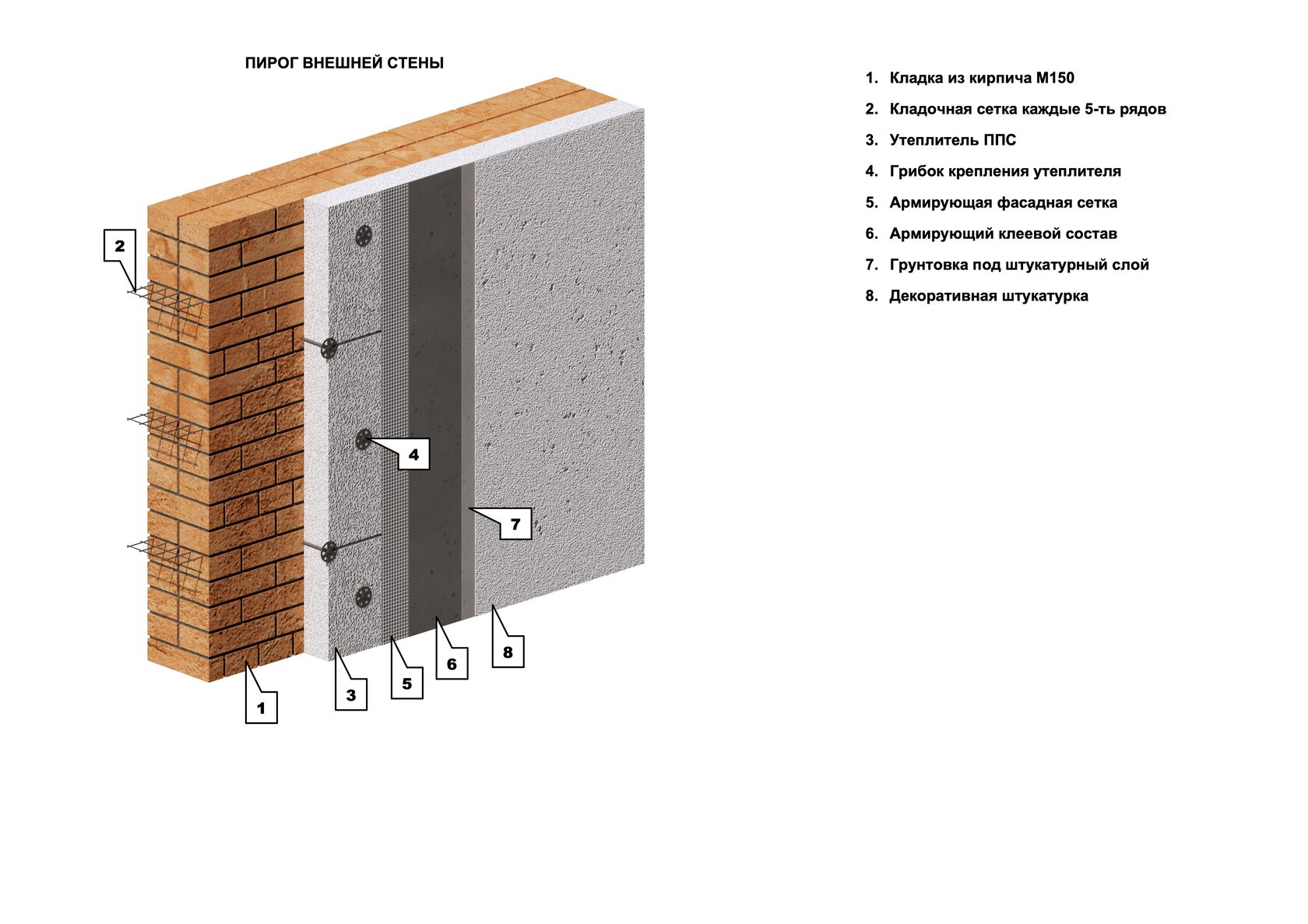 ПИРОГ ВНЕШНЕЙ СТЕНЫ

2
4
7
1
3
5
6
8

1. Кладка из кирпича М150
2. Кладочная сетка каждые 5-ть рядов
3. Утеплитель ППС
4. Грибок крепления утеплителя
5. Армирующая фасадная сетка
6. Армирующий клеевой состав
7. Грунтовка под штукатурный слой
8. Декоративная штукатурка