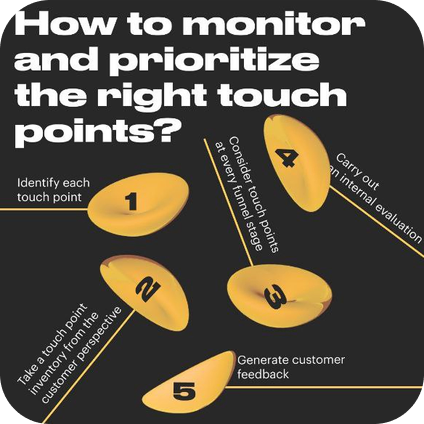 How to monitor and prioritize the right touch points?

1
Identify each touch point

2
Take a touch point inventory from the customer perspective

3
Consider touch points at every funnel stage

4
Carry out an internal evaluation

5
Generate customer feedback