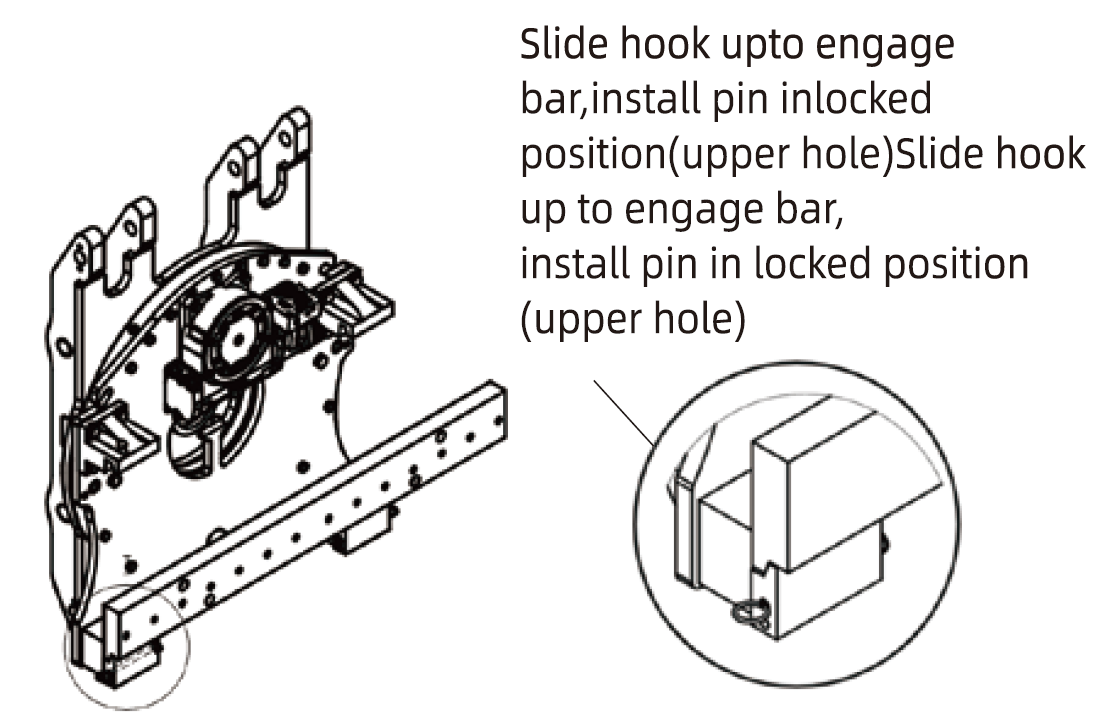 Slide hook upto engage bar,install pin inlocked position(upper hole)Slide hook up to engage bar,
install pin in locked position (upper hole)