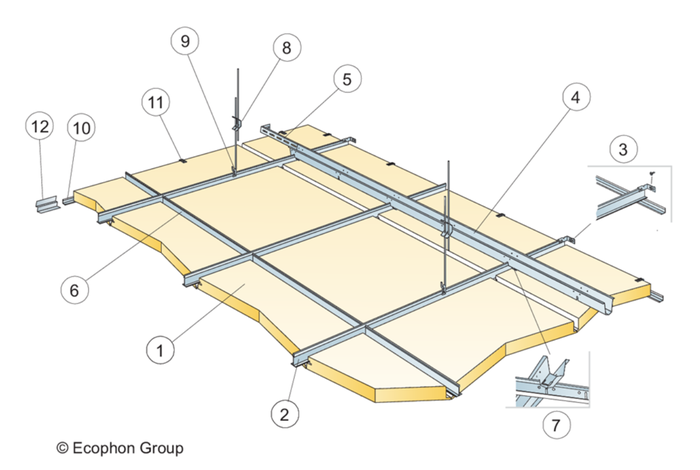 9
8
5
4
11
12
10
3
6
1
2
7
© Ecophon Group