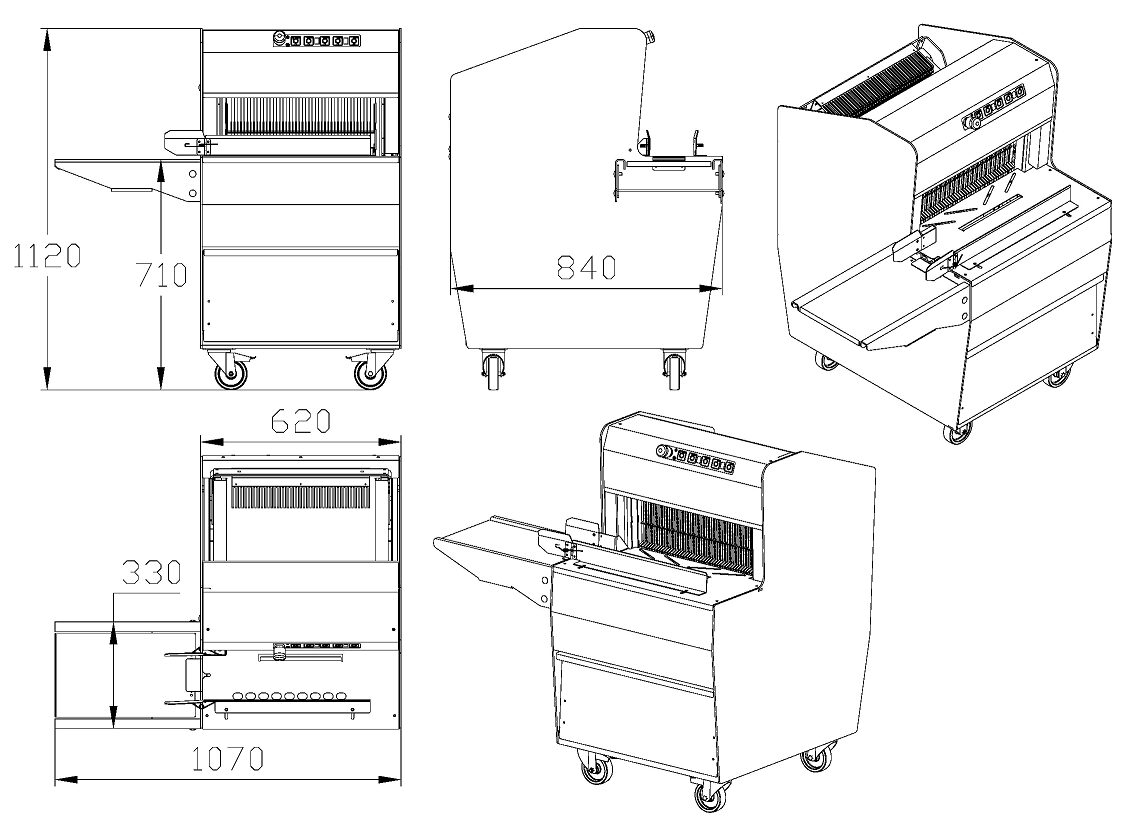 1120

710

840

620

330

1070