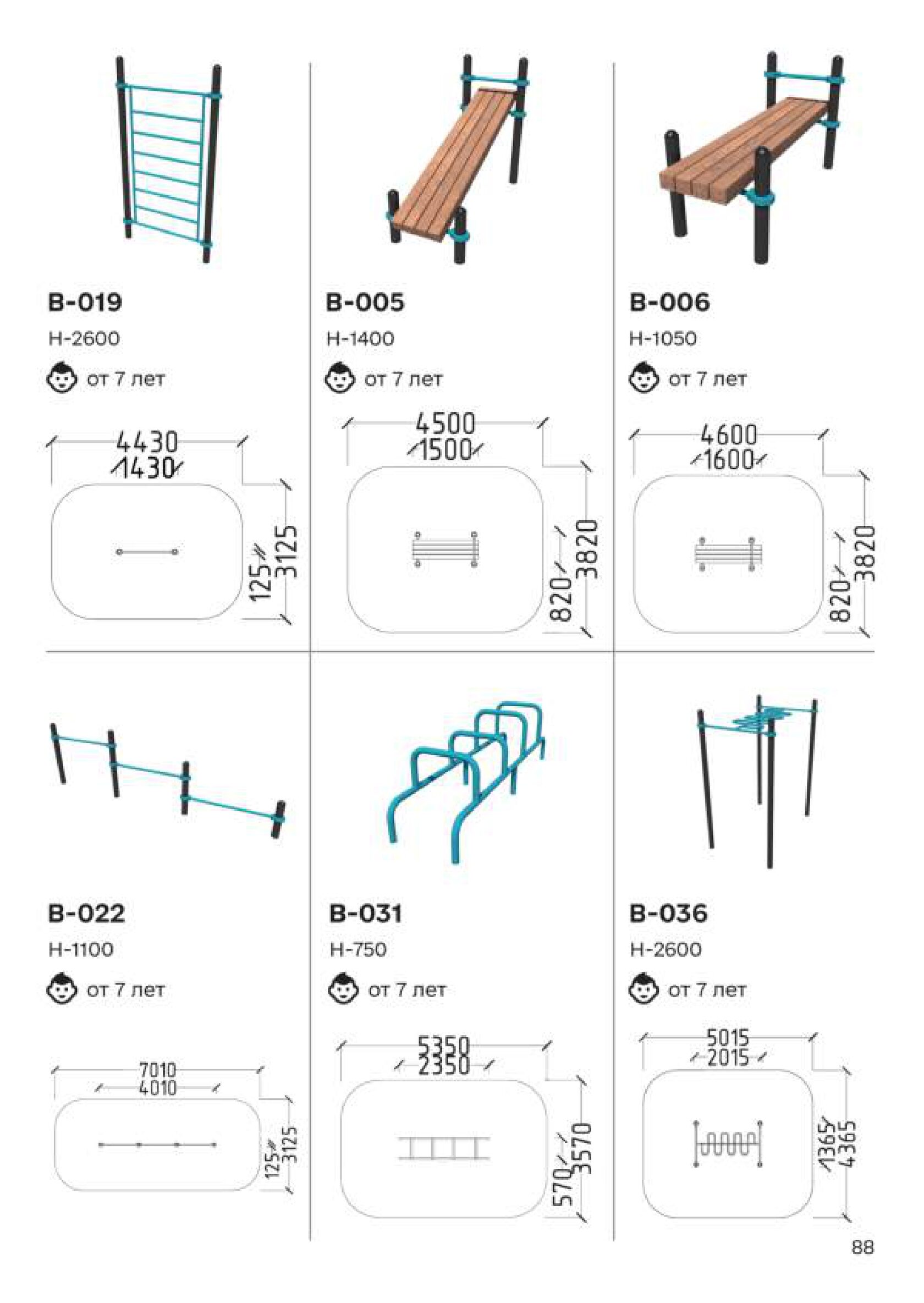 B-019

H-2600

от 7 лет

4430
1430
125
3125

B-005

H-1400

от 7 лет

4500
1500
820
3820

B-006

H-1050

от 7 лет

4600
1600
820
3820

B-022

H-1100

от 7 лет

7010
4010
125
3125

B-031

H-750

от 7 лет

5350
2350
570
3570

B-036

H-2600

от 7 лет

5015
2015
1365
4365

88