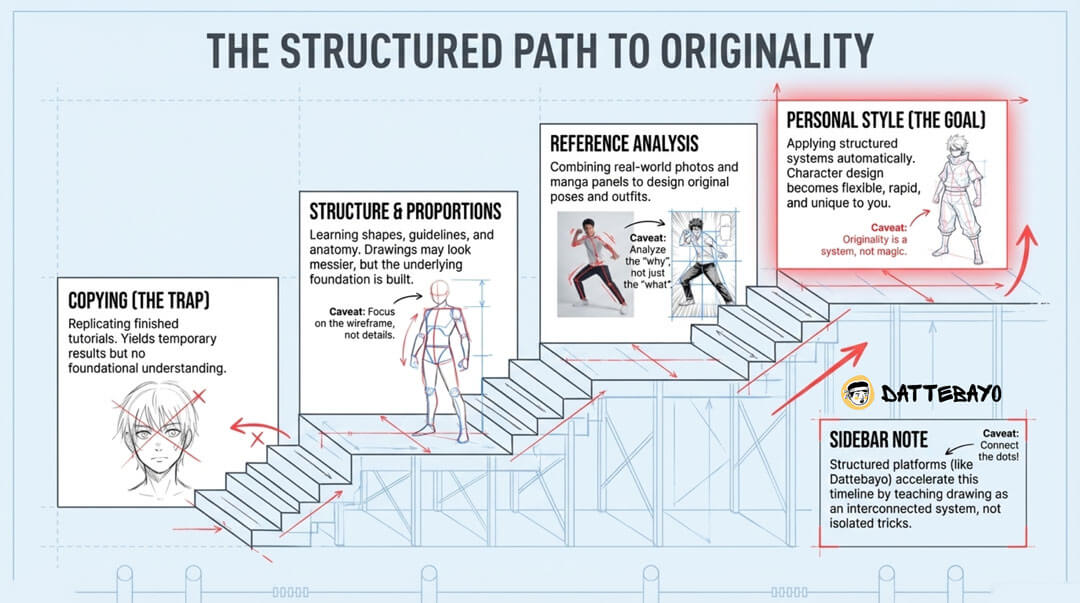 THE STRUCTURED PATH TO ORIGINALITY

COPYING (THE TRAP)
Replicating finished tutorials. Yields temporary results but no foundational understanding.

STRUCTURE & PROPORTIONS
Learning shapes, guidelines, and anatomy. Drawings may look messier, but the underlying foundation is built.

Caveat: Focus on the wireframe, not details.

REFERENCE ANALYSIS
Combining real-world photos and manga panels to design original poses and outfits.

Caveat: Analyze the "why", not just the "what".

PERSONAL STYLE (THE GOAL)
Applying structured systems automatically. Character design becomes flexible, rapid, and unique to you.

Caveat: Originality is a system, not magic.

DATTEBAYO

SIDEBAR NOTE
Caveat: Connect the dots!
Structured platforms (like Dattebayo) accelerate this timeline by teaching drawing as an interconnected system, not isolated tricks.