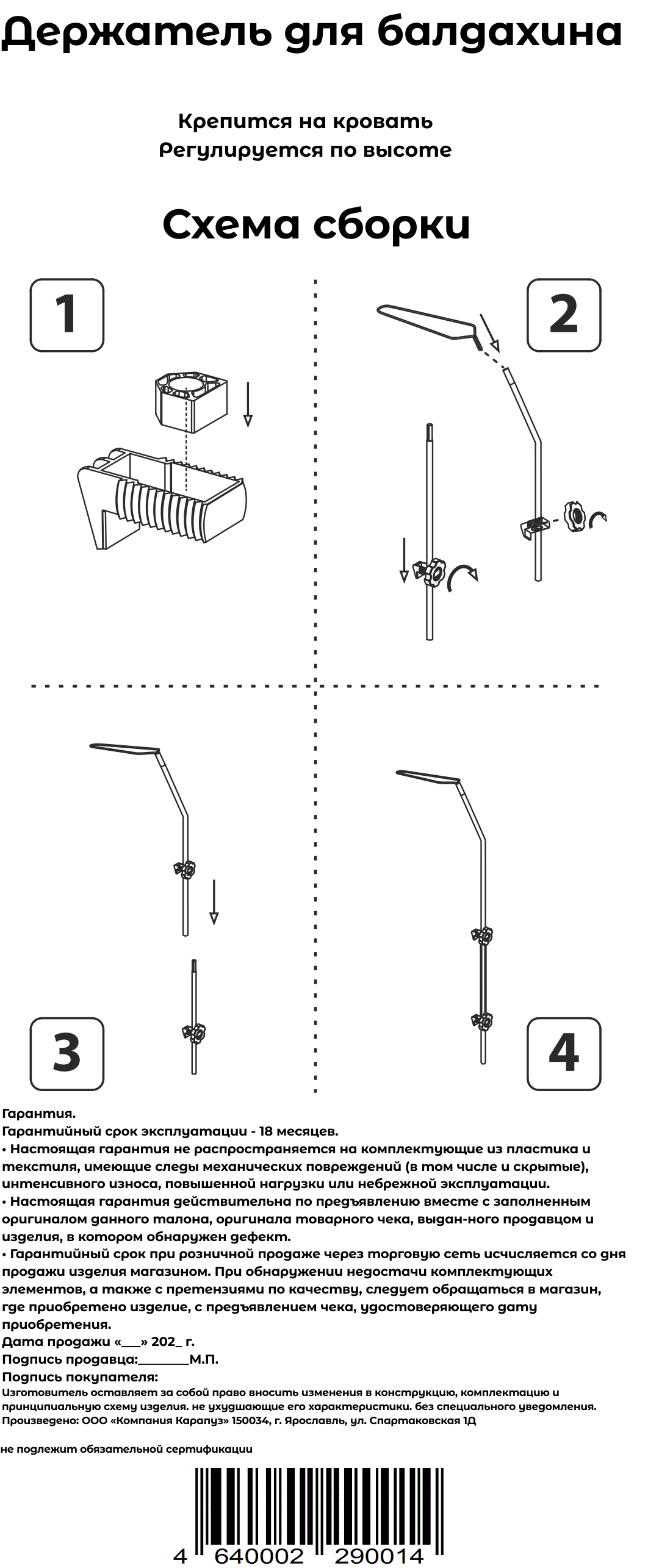 Держатель для балдахина

Крепится на кровать
Регулируется по высоте

Схема сборки

1

2

3

4

Гарантия.
Гарантийный срок эксплуатации - 18 месяцев.
• Настоящая гарантия не распространяется на комплектующие из пластика и текстиля, имеющие следы механических повреждений (в том числе и скрытые), интенсивного износа, повышенной нагрузки или небрежной эксплуатации.
• Настоящая гарантия действительна по предъявлению вместе с заполненным оригиналом данного талона, оригинала товарного чека, выдан-ного продавцом и изделия, в котором обнаружен дефект.
• Гарантийный срок при розничной продаже через торговую сеть исчисляется со дня продажи изделия магазином. При обнаружении недостачи комплектующих элементов, а также с претензиями по качеству, следует обращаться в магазин, где приобретено изделие, с предъявлением чека, удостоверяющего дату приобретения.
Дата продажи «___» 202_ г.
Подпись продавца:________М.П.
Подпись покупателя:
Изготовитель оставляет за собой право вносить изменения в конструкцию, комплектацию и принципиальную схему изделия. не ухудшающие его характеристики. без специального уведомления.
Произведено: ООО «Компания Карапуз» 150034, г. Ярославль, ул. Спартаковская 1Д

не подлежит обязательной сертификации

4 640002 290014