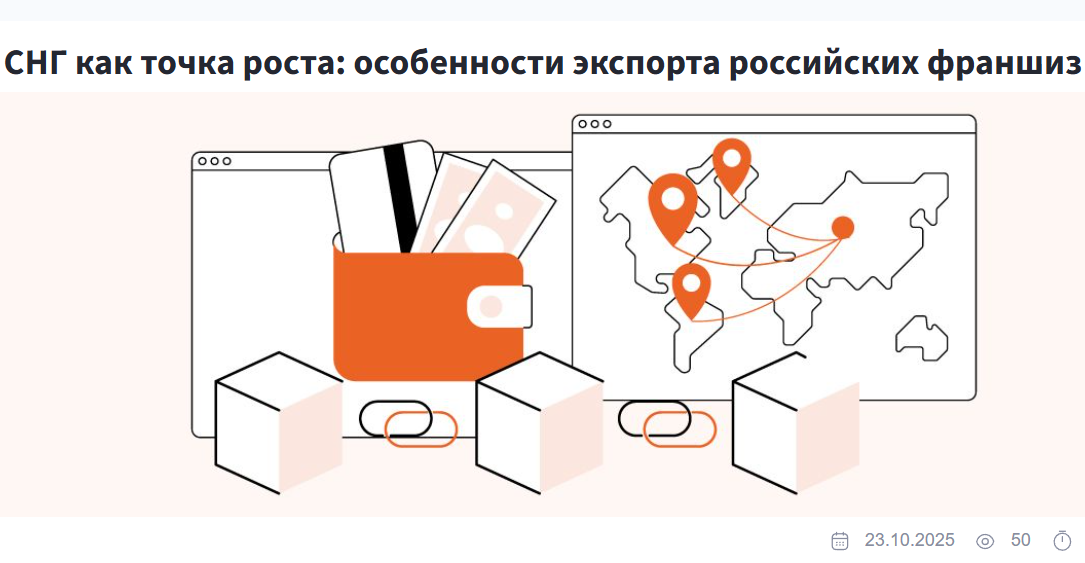 СНГ как точка роста: особенности экспорта российских франшиз

23.10.2025 50