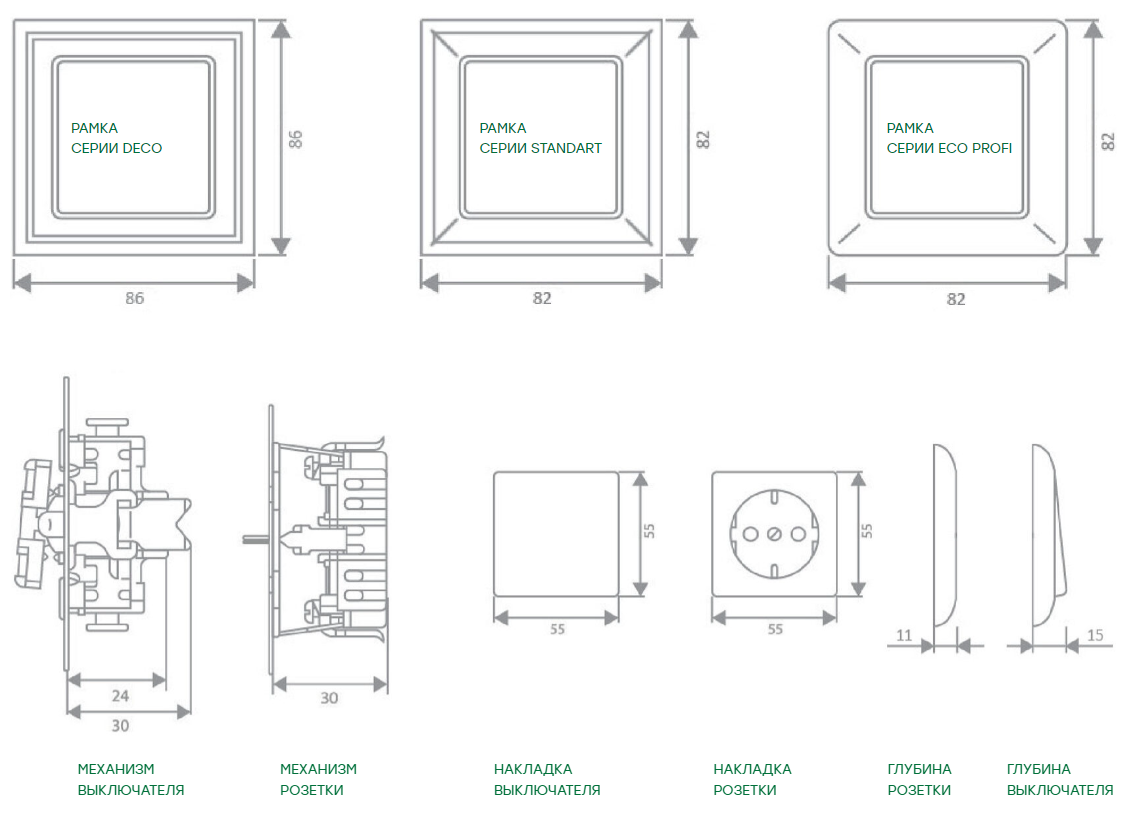 РАМКА
СЕРИИ DECO

86

86

РАМКА
СЕРИИ STANDART

82

82

РАМКА
СЕРИИ ECO PROFI

82

82

24

30

30

55

55

55

55

11

15

МЕХАНИЗМ
ВЫКЛЮЧАТЕЛЯ

МЕХАНИЗМ
РОЗЕТКИ

НАКЛАДКА
ВЫКЛЮЧАТЕЛЯ

НАКЛАДКА
РОЗЕТКИ

ГЛУБИНА
РОЗЕТКИ

ГЛУБИНА
ВЫКЛЮЧАТЕЛЯ