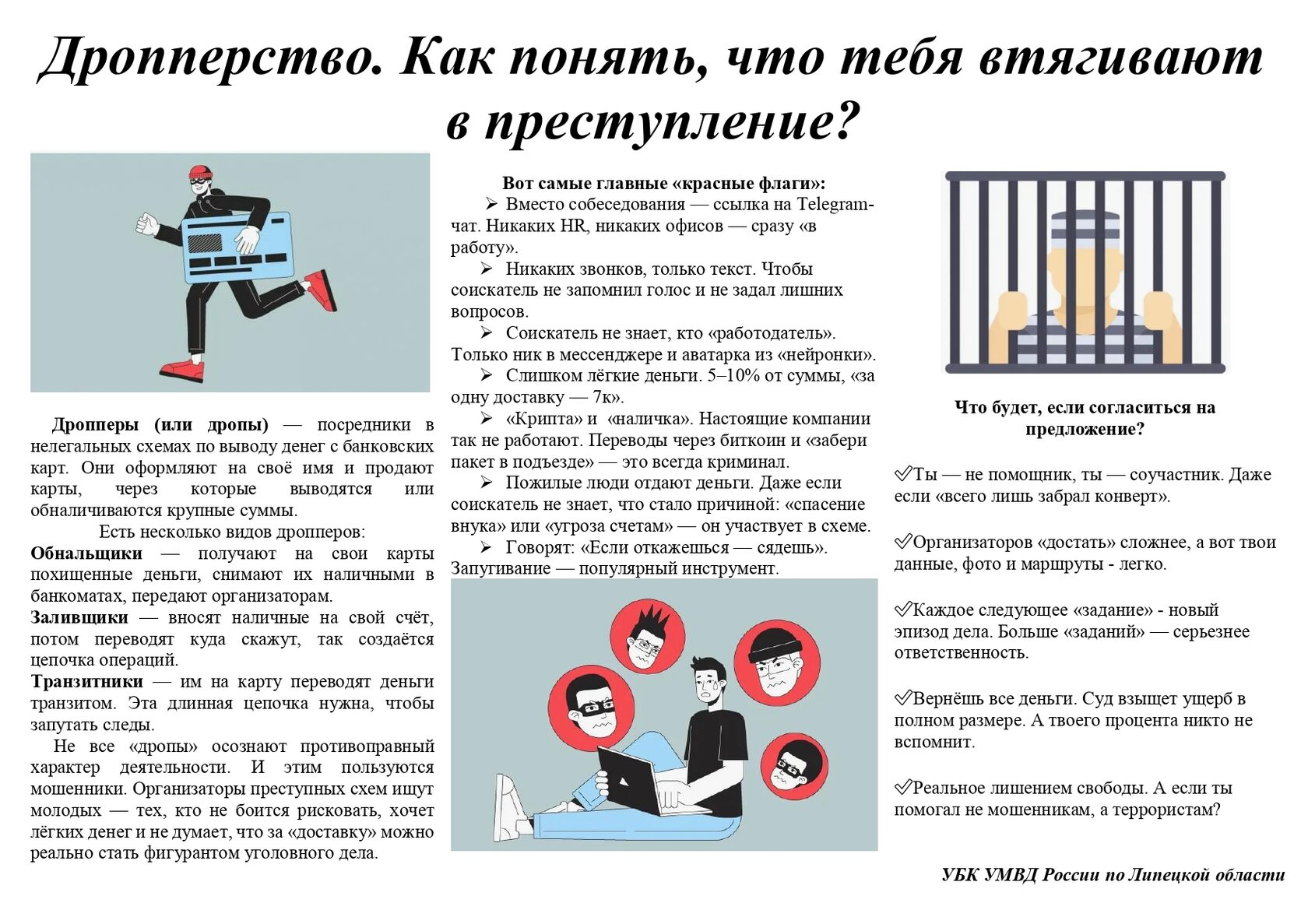 Дропперство. Как понять, что тебя втягивают в преступление?

Дропперы (или дропы) — посредники в нелегальных схемах по выводу денег с банковских карт. Они оформляют на своё имя и продают карты, через которые выводятся или обналичиваются крупные суммы.

Есть несколько видов дропперов:

Обнальщики — получают на свои карты похищенные деньги, снимают их наличными в банкоматах, передают организаторам.

Заливщики — вносят наличные на свой счёт, потом переводят куда скажут, так создаётся цепочка операций.

Транзитники — им на карту переводят деньги транзитом. Эта длинная цепочка нужна, чтобы запутать следы.

Не все «дропы» осознают противоправный характер деятельности. И этим пользуются мошенники. Организаторы преступных схем ищут молодых — тех, кто не боится рисковать, хочет лёгких денег и не думает, что за «доставку» можно реально стать фигурантом уголовного дела.

Вот самые главные «красные флаги»:

➢ Вместо собеседования — ссылка на Telegram-чат. Никаких HR, никаких офисов — сразу «в работу».

➢ Никаких звонков, только текст. Чтобы соискатель не запомнил голос и не задал лишних вопросов.

➢ Соискатель не знает, кто «работодатель». Только ник в мессенджере и аватарка из «нейронки».

➢ Слишком лёгкие деньги. 5–10% от суммы, «за одну доставку — 7к».

➢ «Крипта» и «наличка». Настоящие компании так не работают. Переводы через биткоин и «забери пакет в подъезде» — это всегда криминал.

➢ Пожилые люди отдают деньги. Даже если соискатель не знает, что стало причиной: «спасение внука» или «угроза счетам» — он участвует в схеме.

➢ Говорят: «Если откажешься — сядешь». Запугивание — популярный инструмент.

Что будет, если согласиться на предложение?

✓Ты — не помощник, ты — соучастник. Даже если «всего лишь забрал конверт».

✓Организаторов «достать» сложнее, а вот твои данные, фото и маршруты - легко.

✓Каждое следующее «задание» - новый эпизод дела. Больше «заданий» — серьезнее ответственность.

✓Вернёшь все деньги. Суд взыщет ущерб в полном размере. А твоего процента никто не вспомнит.

✓Реальное лишением свободы. А если ты помогал не мошенникам, а террористам?

УБК УМВД России по Липецкой области