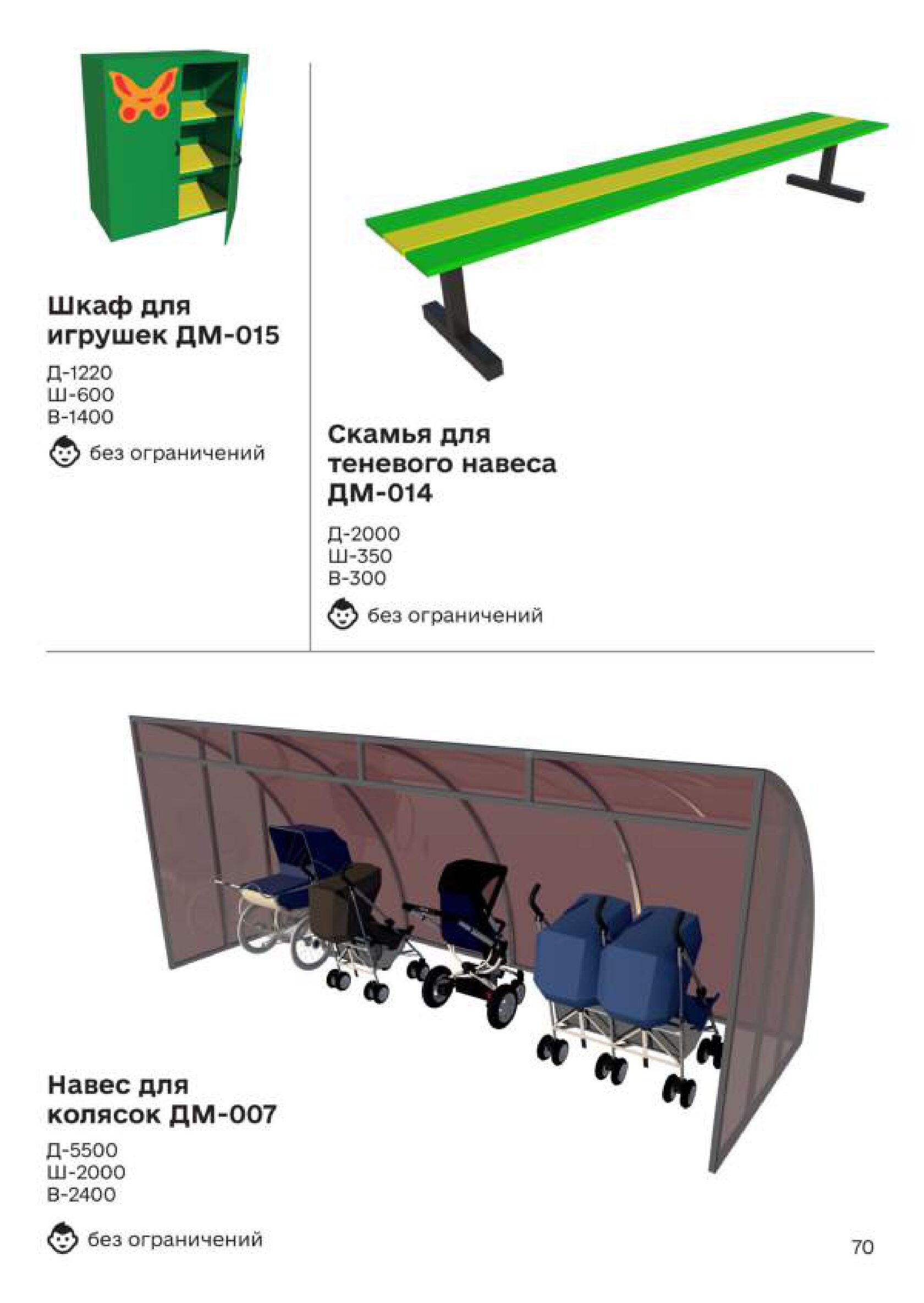 Шкаф для игрушек ДМ-015

Д-1220
Ш-600
В-1400

без ограничений

Скамья для теневого навеса ДМ-014

Д-2000
Ш-350
В-300

без ограничений

Навес для колясок ДМ-007

Д-5500
Ш-2000
В-2400

без ограничений

70