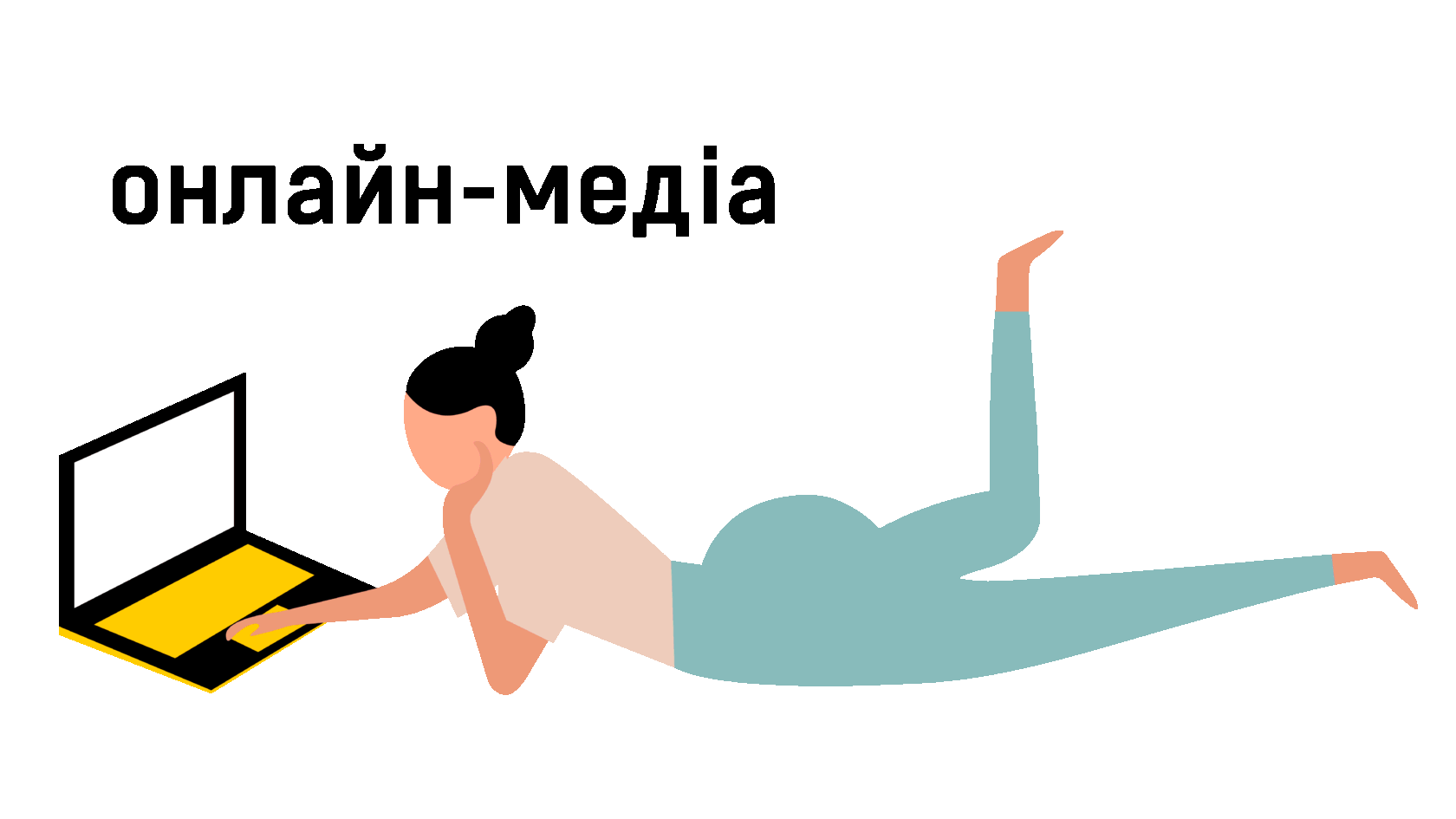 онлайн-медіа