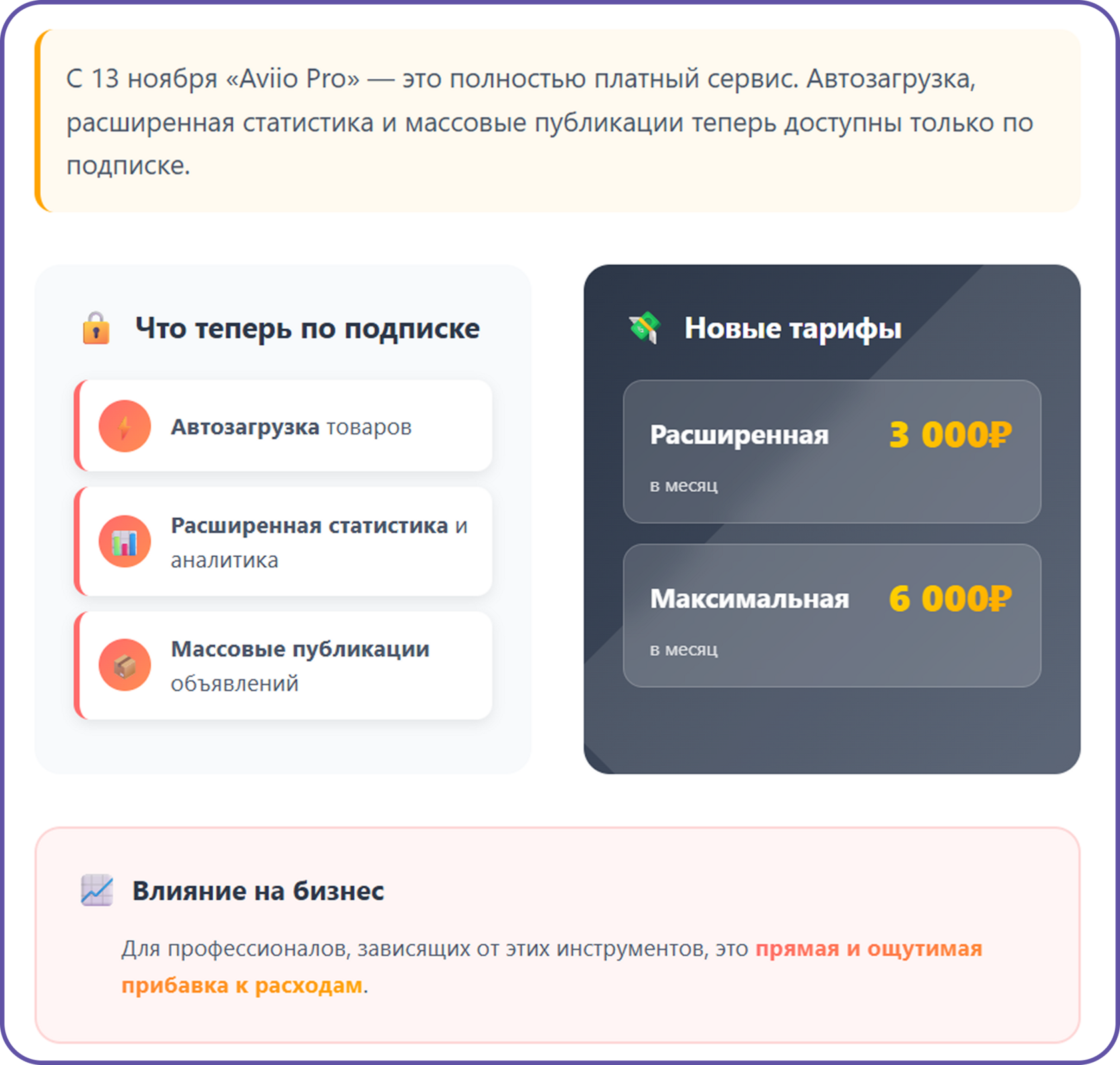 С 13 ноября «Aviio Pro» — это полностью платный сервис. Автозагрузка, расширенная статистика и массовые публикации теперь доступны только по подписке.

Что теперь по подписке

Автозагрузка товаров

Расширенная статистика и аналитика

Массовые публикации объявлений

Новые тарифы

Расширенная 3 000₽
в месяц

Максимальная 6 000₽
в месяц

Влияние на бизнес

Для профессионалов, зависящих от этих инструментов, это прямая и ощутимая прибавка к расходам.