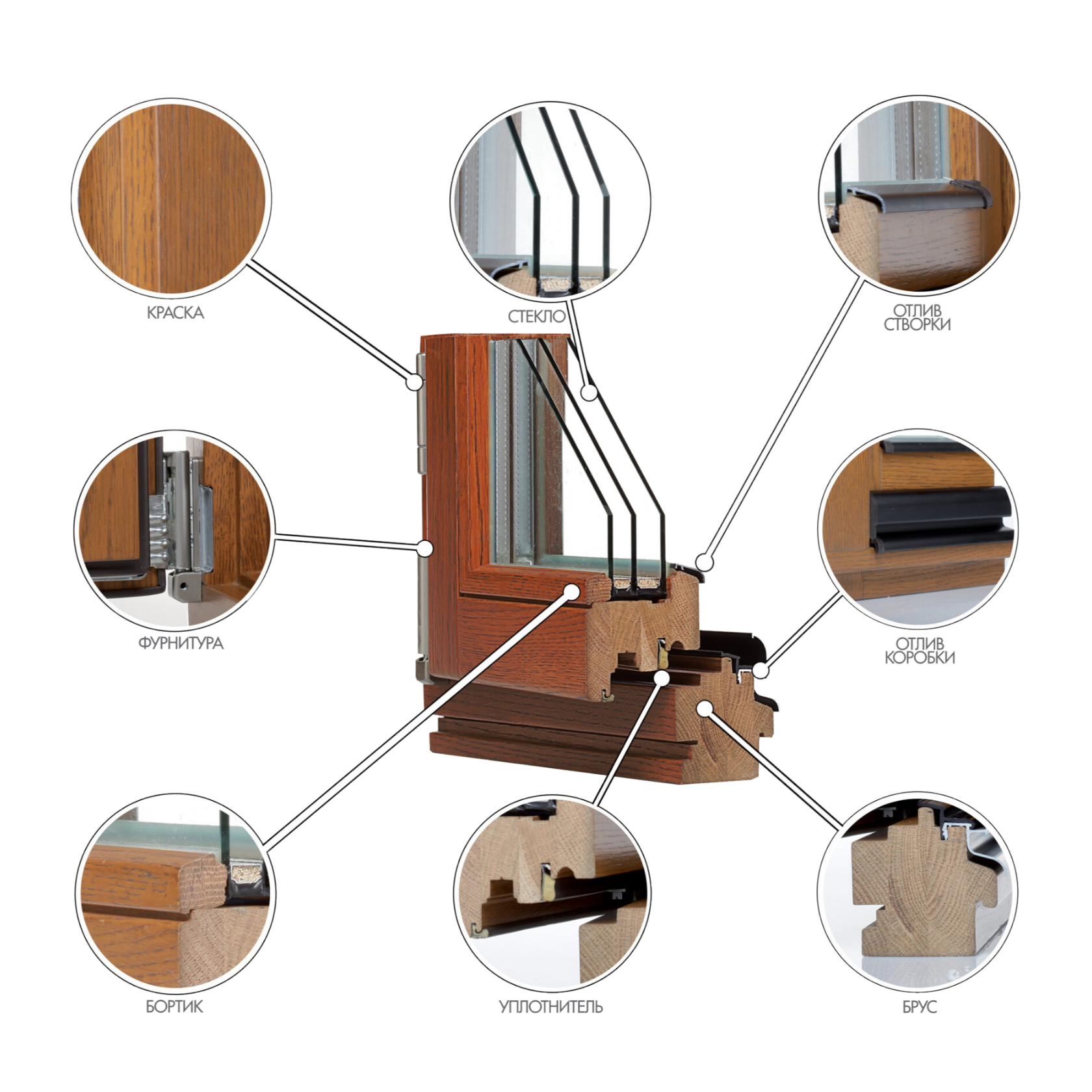 КРАСКА

СТЕКЛО

ОТЛИВ СТВОРКИ

ФУРНИТУРА

ОТЛИВ КОРОБКИ

БОРТИК

УПЛОТНИТЕЛЬ

БРУС