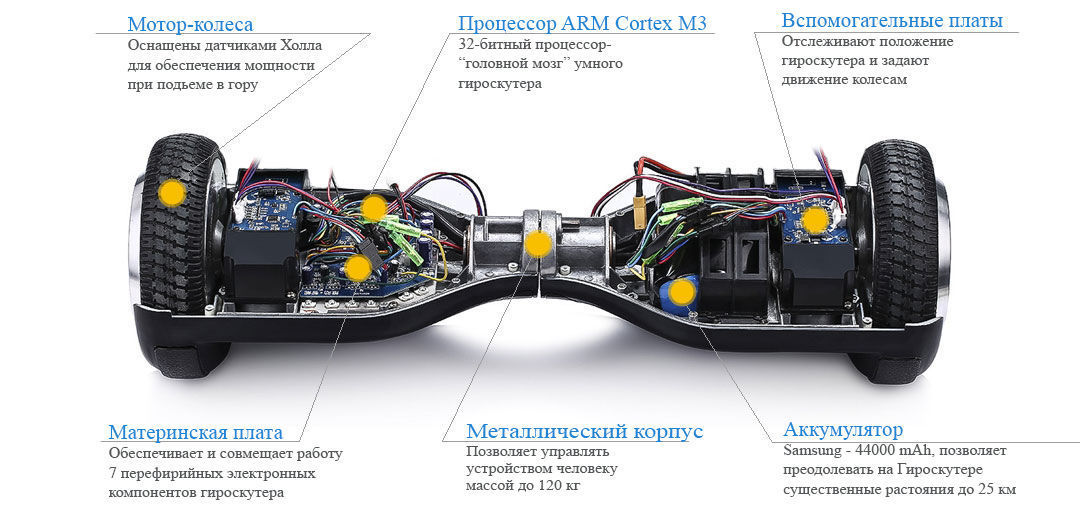 Мотор-колеса
Оснащены датчиками Холла для обеспечения мощности при подъеме в гору

Процессор ARM Cortex M3
32-битный процессор- "головной мозг" умного гироскутера

Вспомогательные платы
Отслеживают положение гироскутера и задают движение колесам

Материнская плата
Обеспечивает и совмещает работу 7 перефирийных электронных компонентов гироскутера

Металлический корпус
Позволяет управлять устройством человеку массой до 120 кг

Аккумулятор
Samsung - 44000 mAh, позволяет преодолевать на Гироскутере существенные растояния до 25 км