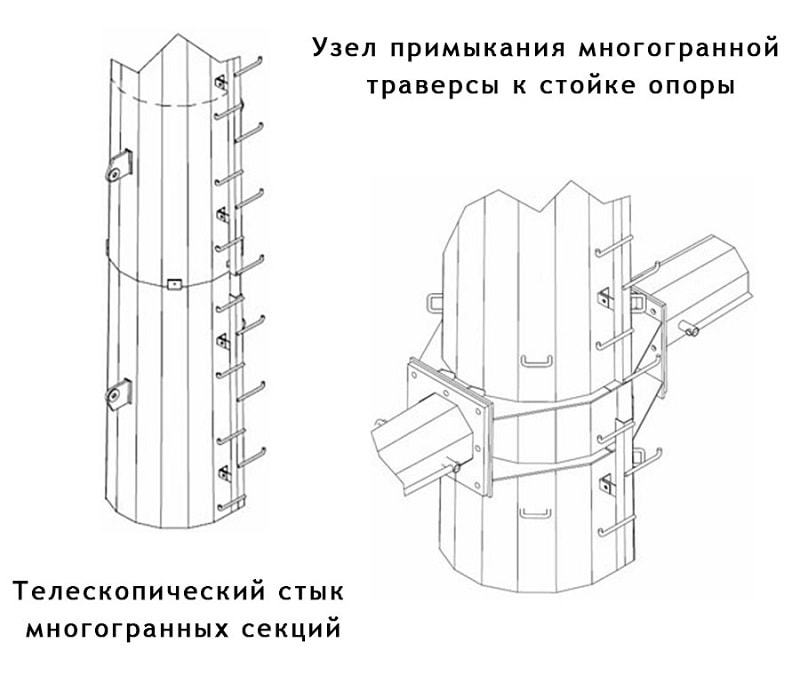 Узел примыкания многогранной траверсы к стойке опоры

Телескопический стык многогранных секций