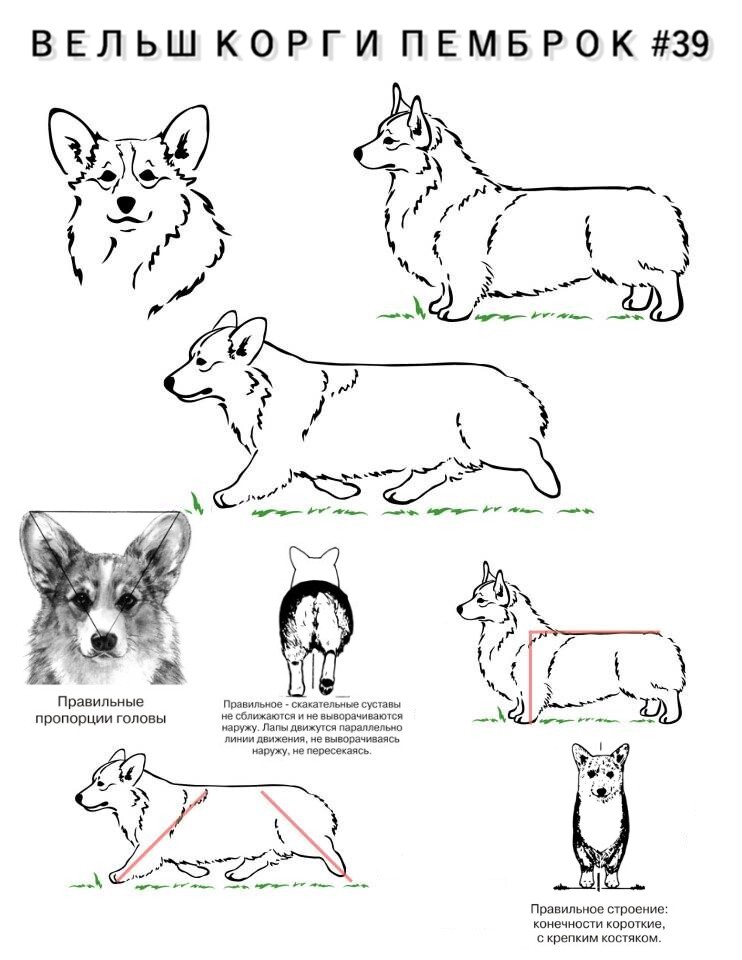 ВЕЛЬШ КОРГИ ПЕМБРОК #39

Правильные пропорции головы

Правильное - скакательные суставы не сближаются и не выворачиваются наружу. Лапы движутся параллельно линии движения, не выворачиваясь наружу, не пересекаясь.

Правильное строение: конечности короткие, с крепким костяком.