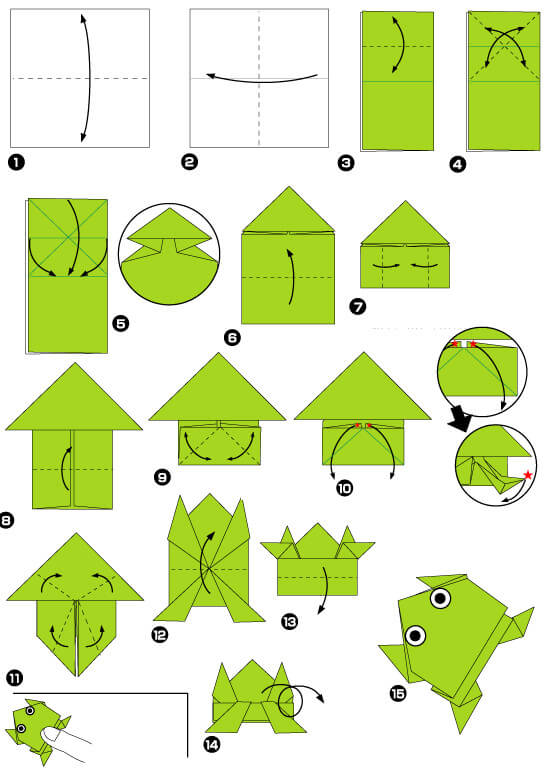 1
2
3
4
5
6
7
8
9
10
11
12
13
14
15