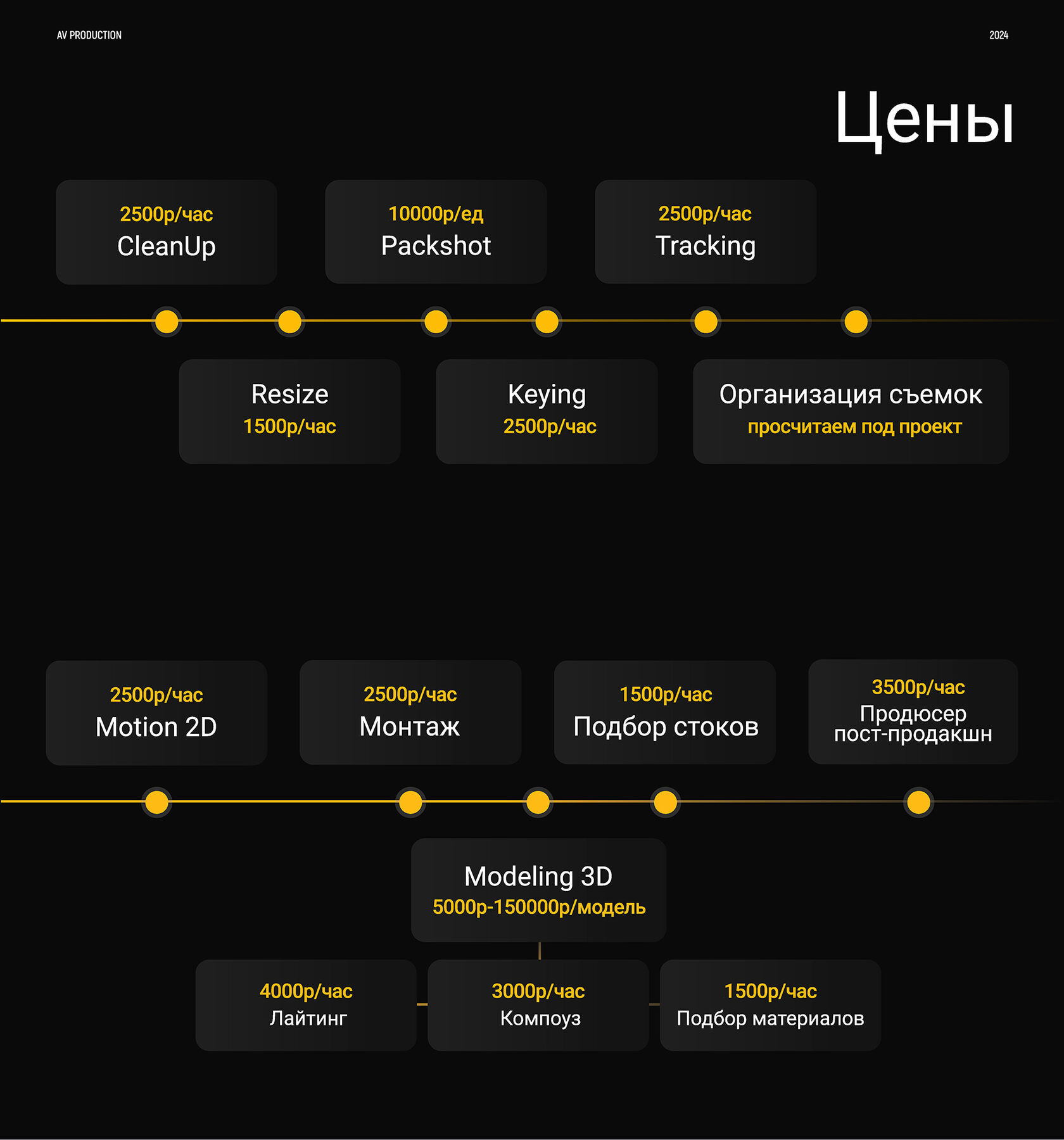 AV PRODUCTION

2024

Цены

2500р/час
CleanUp

10000р/ед
Packshot

2500р/час
Tracking

Resize
1500р/час

Keying
2500р/час

Организация съемок
просчитаем под проект

2500р/час
Motion 2D

2500р/час
Монтаж

1500р/час
Подбор стоков

3500р/час
Продюсер
пост-продакшн

Modeling 3D
5000р-150000р/модель

4000р/час
Лайтинг

3000р/час
Компоуз

1500р/час
Подбор материалов