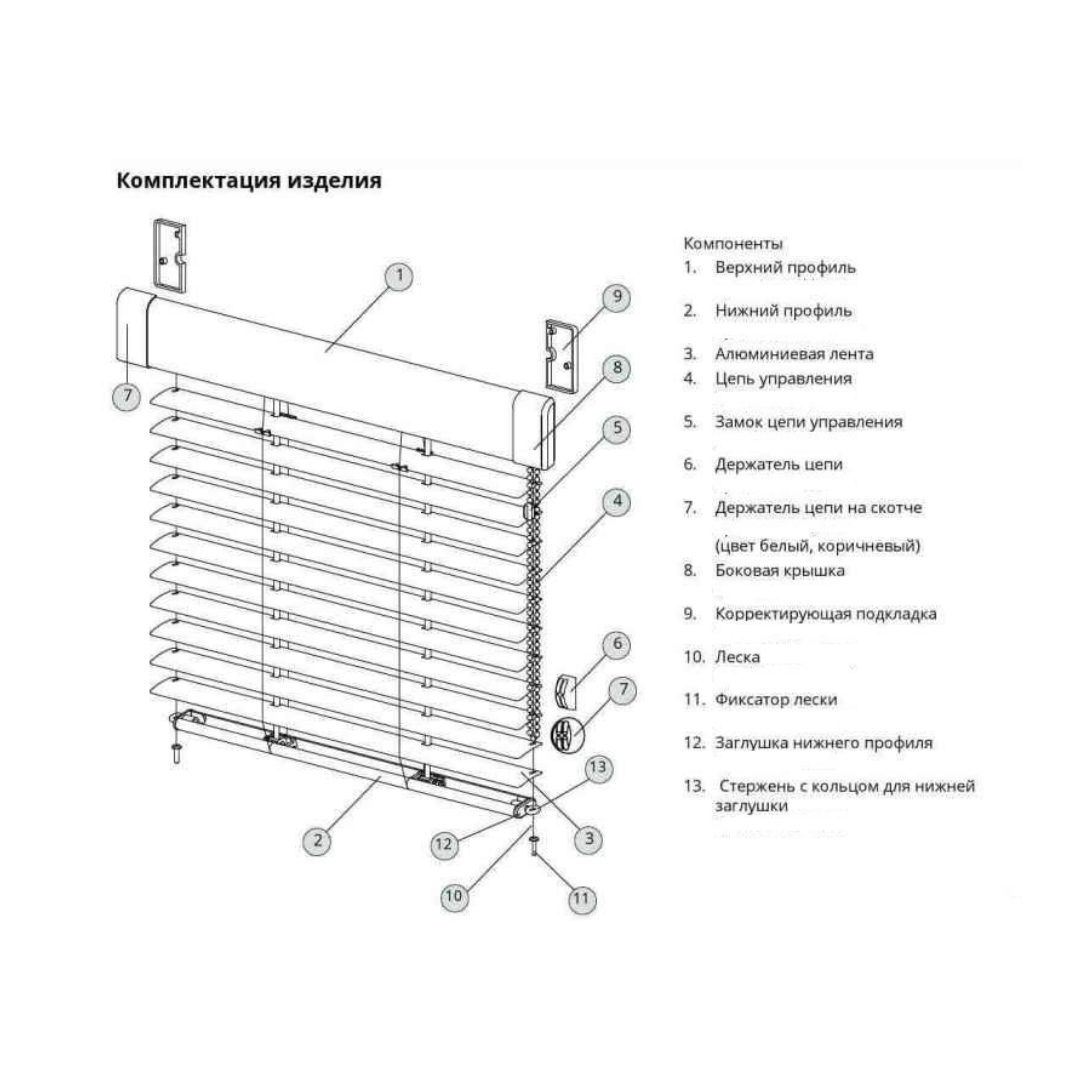 Комплектация изделия

1
9
8
7
5
4
6
7
13
2
12
3
10
11

Компоненты
1. Верхний профиль
2. Нижний профиль
3. Алюминиевая лента
4. Цепь управления
5. Замок цепи управления
6. Держатель цепи
7. Держатель цепи на скотче
(цвет белый, коричневый)
8. Боковая крышка
9. Корректирующая подкладка
10. Леска
11. Фиксатор лески
12. Заглушка нижнего профиля
13. Стержень с кольцом для нижней заглушки