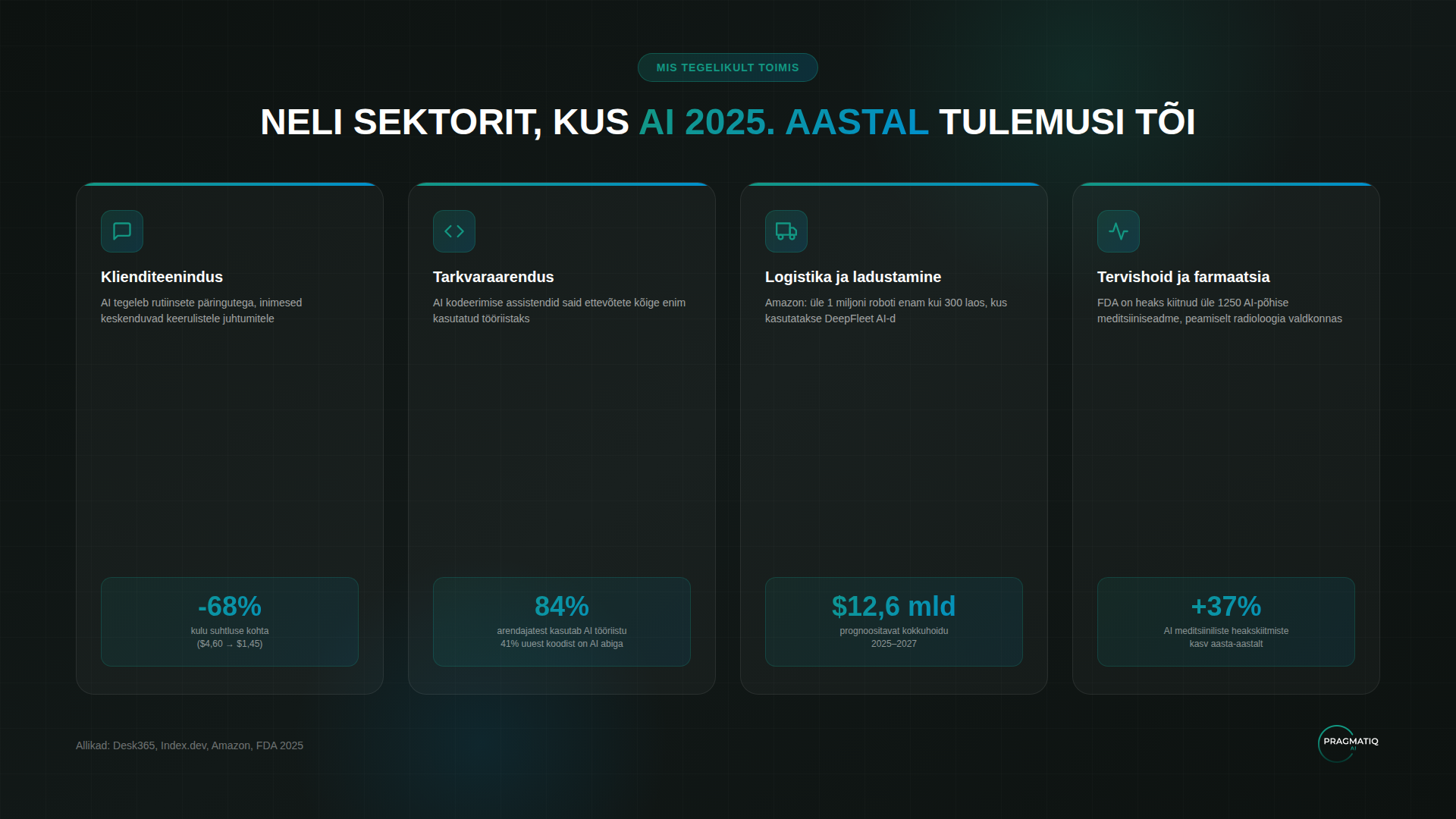 MIS TEGELIKULT TOIMIS

NELI SEKTORIT, KUS AI 2025. AASTAL TULEMUSI TÕI

Klienditeenindus

AI tegeleb rutiinsete päringutega, inimesed keskenduvad keerulistele juhtumitele

-68%
kulu suhtluse kohta
($4,60 → $1,45)

Tarkvaraarendus

AI kodeerimise assistendid said ettevõtete kõige enim kasutatud tööriistaks

84%
arendajatest kasutab AI tööriistu
41% uuest koodist on AI abiga

Logistika ja ladustamine

Amazon: üle 1 miljoni roboti enam kui 300 laos, kus kasutatakse DeepFleet AI-d

$12,6 mld
prognoositavat kokkuhoidu
2025–2027

Tervishoid ja farmaatsia

FDA on heaks kiitnud üle 1250 AI-põhise meditsiiniseadme, peamiselt radioloogia valdkonnas

+37%
AI meditsiiniliste heakskiitmiste kasv aasta-aastalt

Allikad: Desk365, Index.dev, Amazon, FDA 2025

PRAGMATIQ
AI