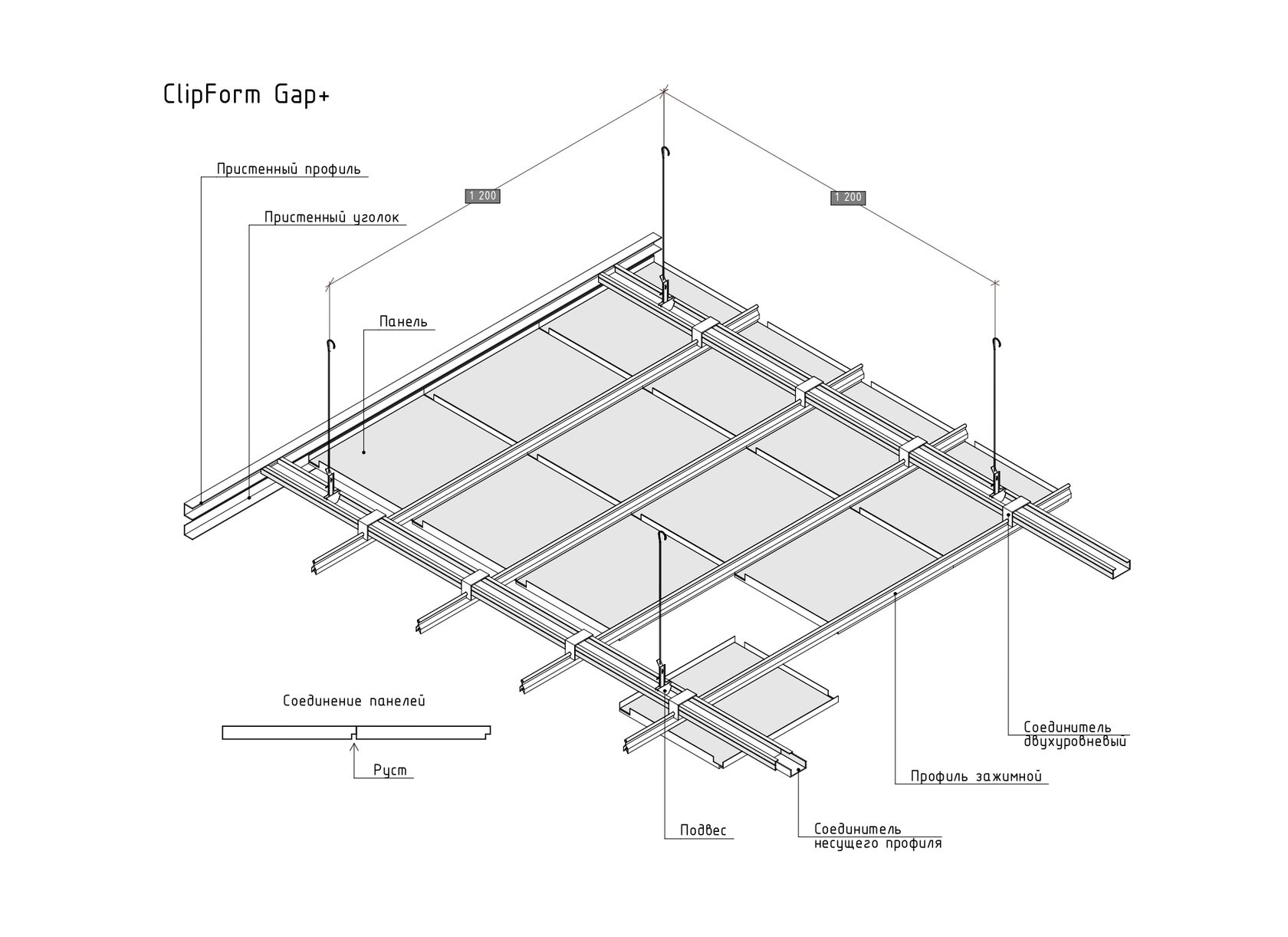 ClipForm Gap+

Пристенный профиль

Пристенный уголок

1 200

1 200

Панель

Соединение панелей

Руст

Соединитель двухуровневый

Профиль зажимной

Подвес

Соединитель несущего профиля