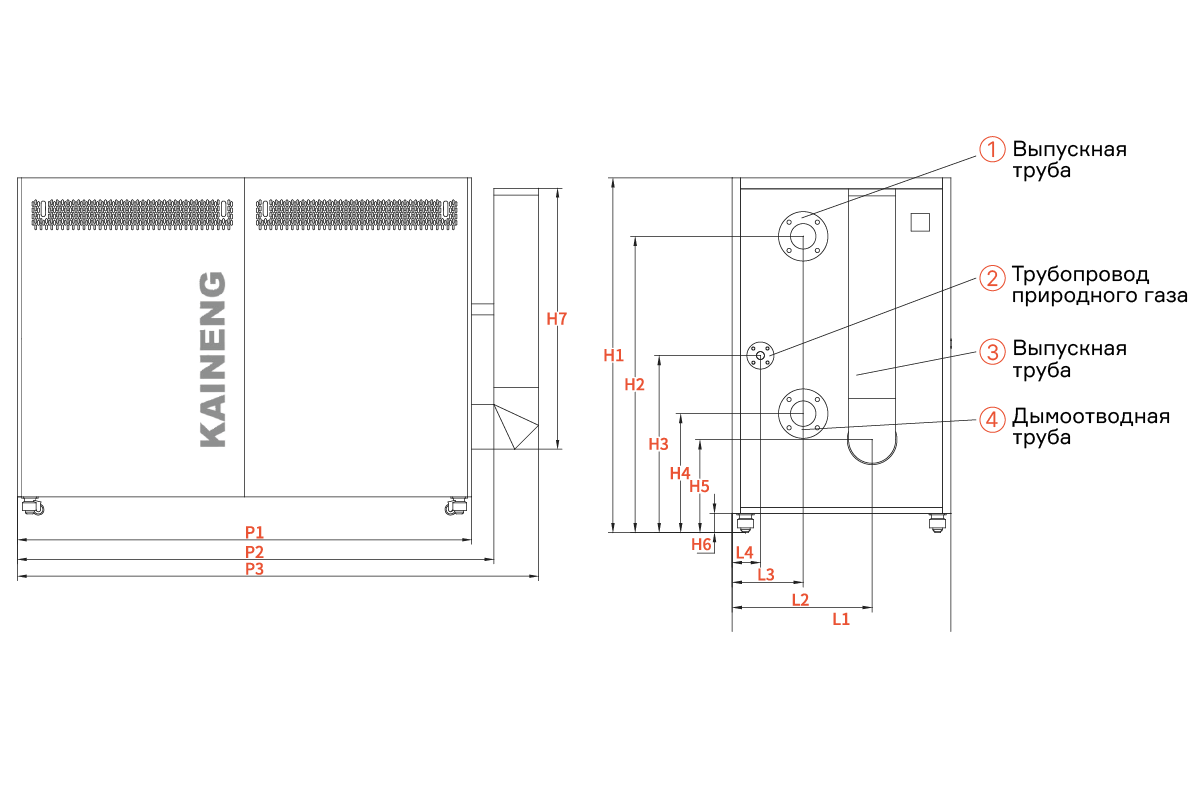 KAINENG

H7

P1

P2

P3

H1

H2

H3

H4

H5

H6

L4

L3

L2

L1

① Выпускная труба

② Трубопровод природного газа

③ Выпускная труба

④ Дымоотводная труба