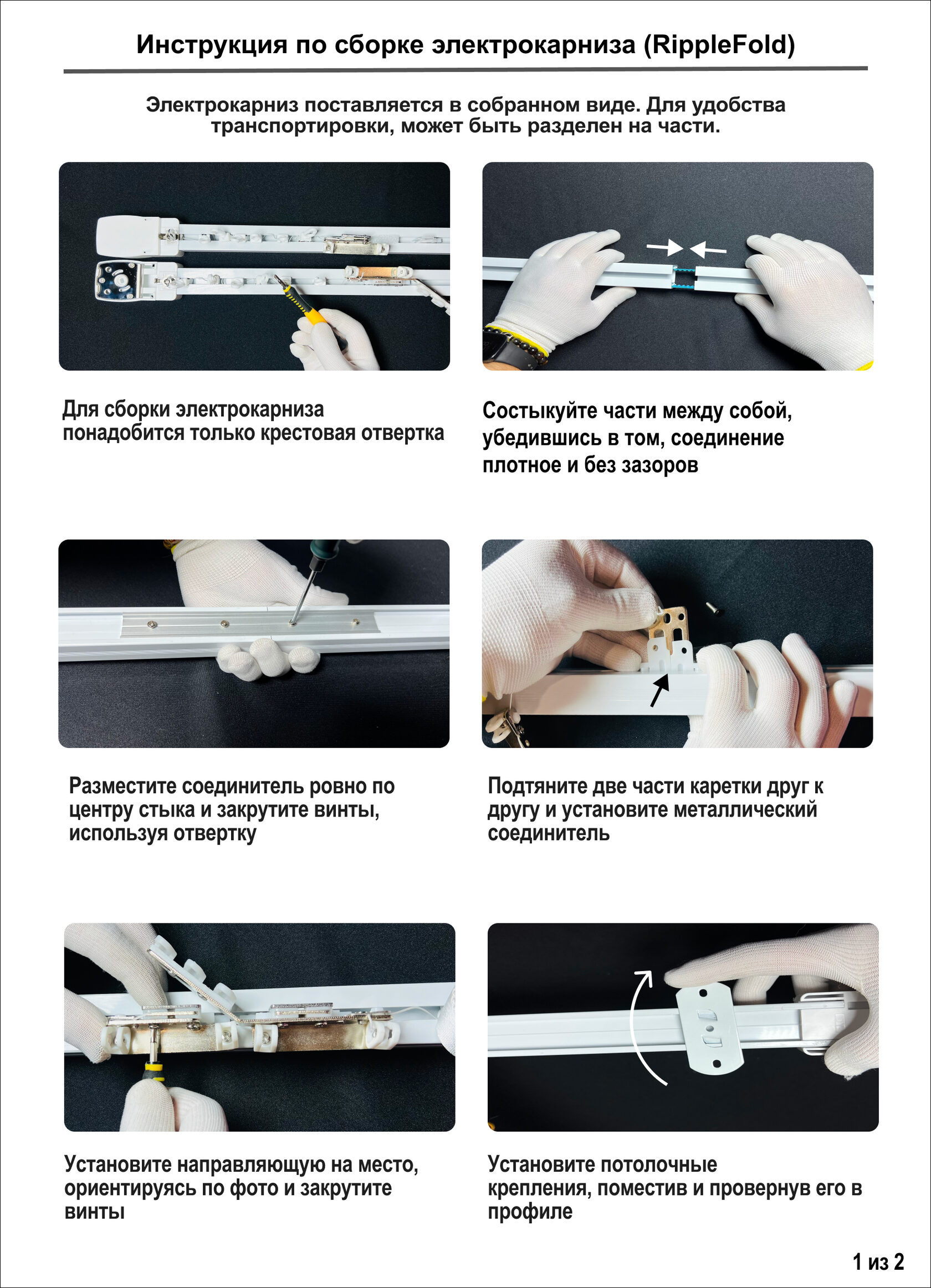 Инструкция по сборке электрокарниза (RippleFold)

Электрокарниз поставляется в собранном виде. Для удобства транспортировки, может быть разделен на части.

Для сборки электрокарниза понадобится только крестовая отвертка

Состыкуйте части между собой, убедившись в том, соединение плотное и без зазоров

Разместите соединитель ровно по центру стыка и закрутите винты, используя отвертку

Подтяните две части каретки друг к другу и установите металлический соединитель

Установите направляющую на место, ориентируясь по фото и закрутите винты

Установите потолочные крепления, поместив и провернув его в профиле

1 из 2