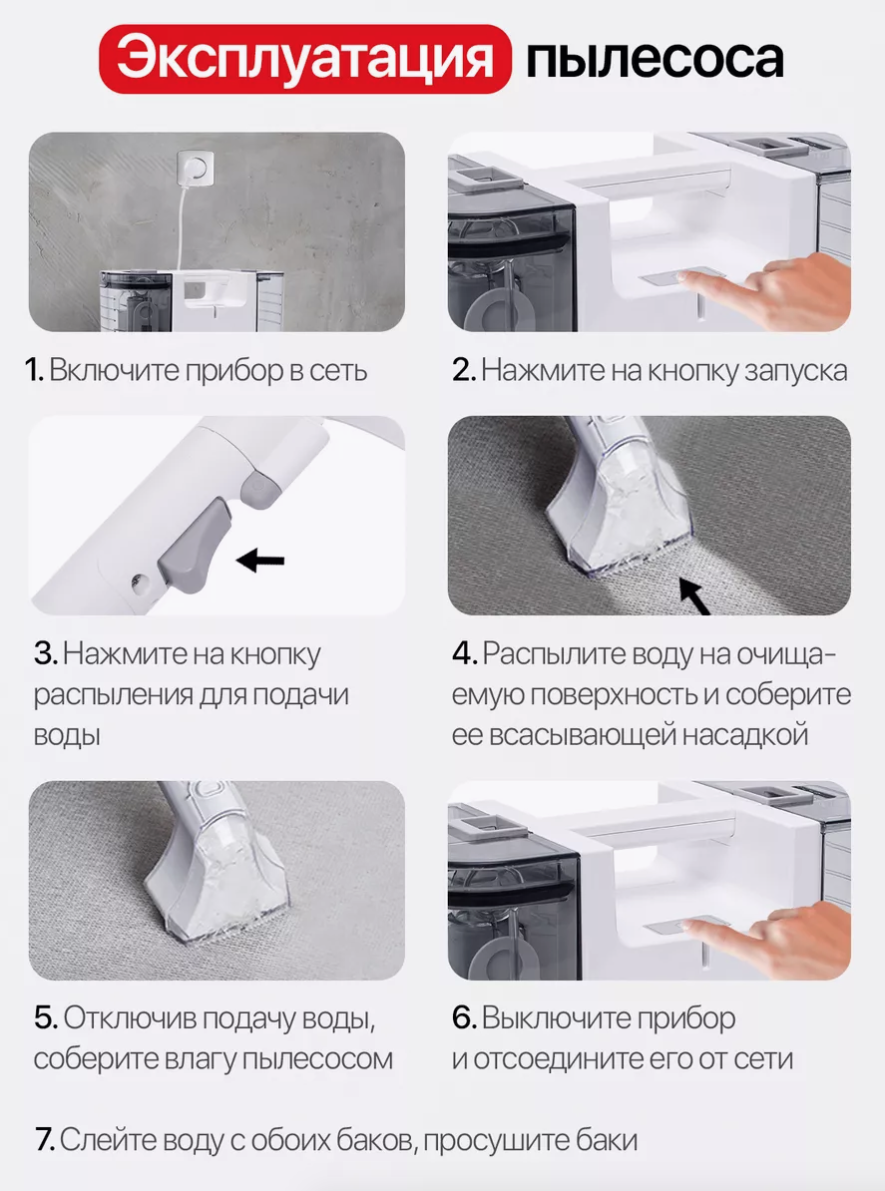 Эксплуатация пылесоса

1. Включите прибор в сеть

2. Нажмите на кнопку запуска

3. Нажмите на кнопку распыления для подачи воды

4. Распылите воду на очищаемую поверхность и соберите ее всасывающей насадкой

5. Отключив подачу воды, соберите влагу пылесосом

6. Выключите прибор и отсоедините его от сети

7. Слейте воду с обоих баков, просушите баки