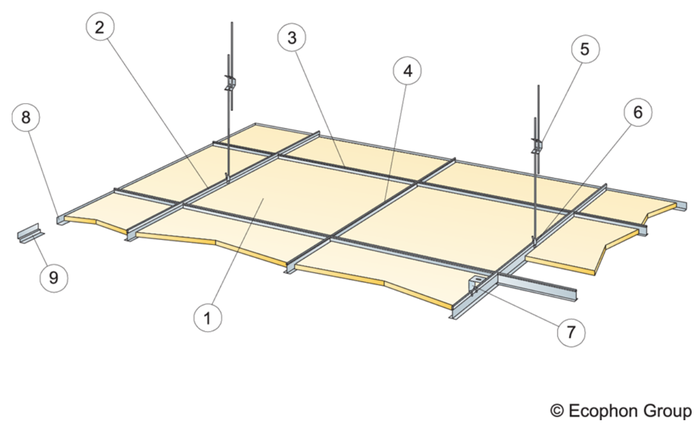 2
3
4
5
8
6
9
1
7
© Ecophon Group