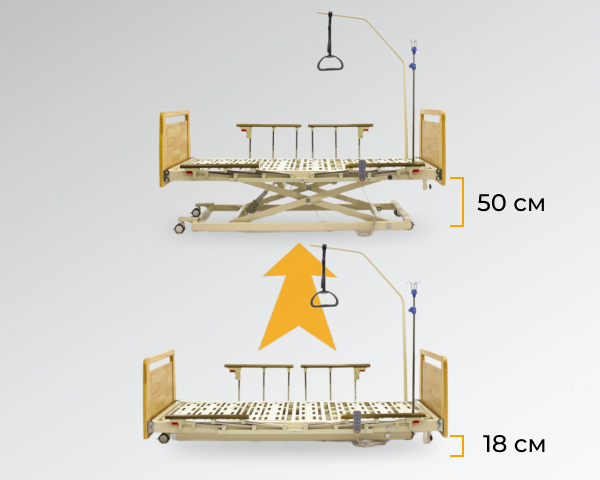 50 см

18 см