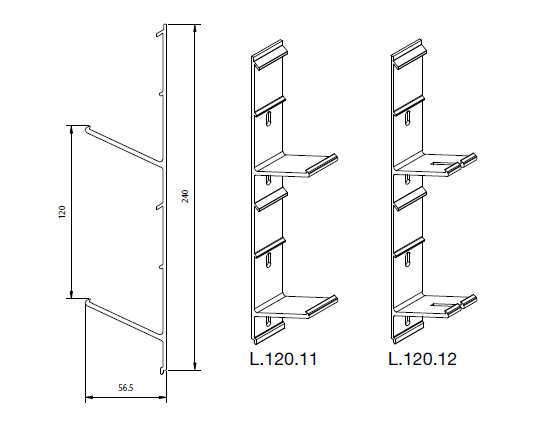 120

240

56.5

L.120.11

L.120.12