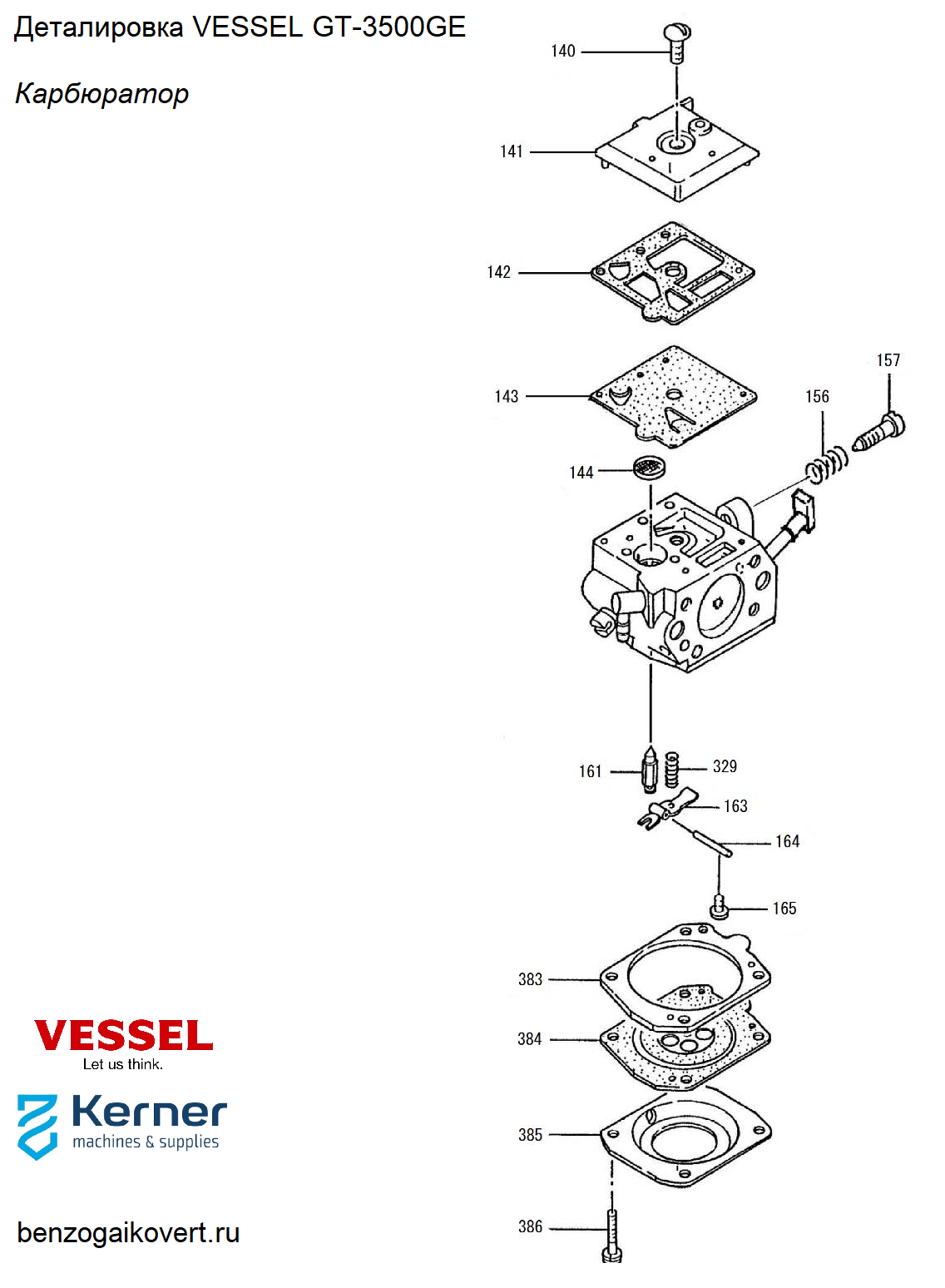 Деталировка VESSEL GT-3500GE

Карбюратор

140
141
142
143
157
156
144
161
329
163
164
165
383
384
385
386

VESSEL
Let us think.

Kerner
machines & supplies

benzogaikovert.ru