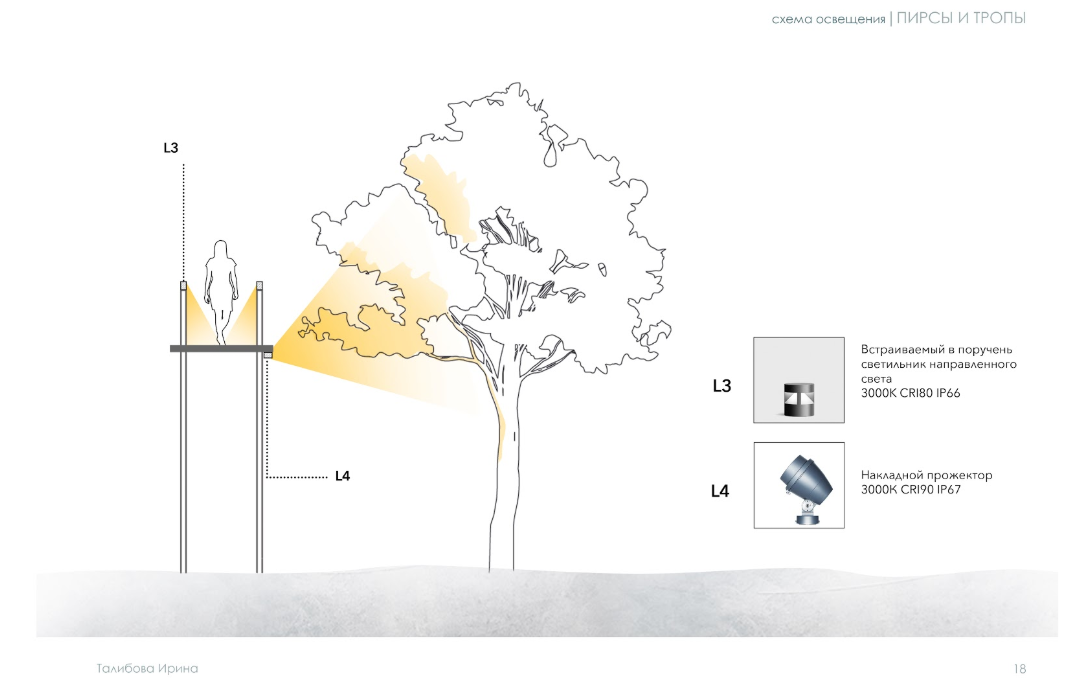 схема освещения | ПИРСЫ И ТРОПЫ

L3

L4

L3

Встраиваемый в поручень светильник направленного света
3000K CRI80 IP66

L4

Накладной прожектор
3000K CRI90 IP67

Талибова Ирина

18