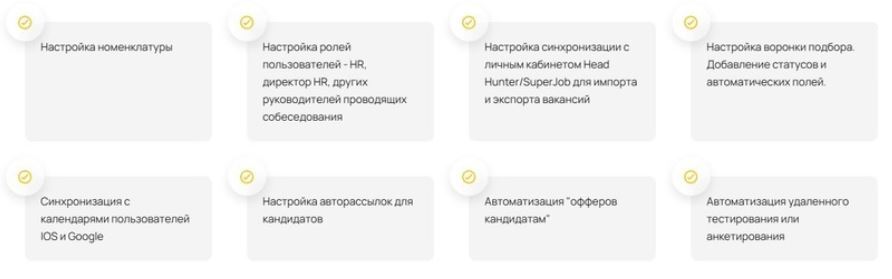 Настройка номенклатуры

Настройка ролей пользователей - HR, директор HR, других руководителей проводящих собеседования

Настройка синхронизации с личным кабинетом Head Hunter/SuperJob для импорта и экспорта вакансий

Настройка воронки подбора. Добавление статусов и автоматических полей.

Синхронизация с календарями пользователей IOS и Google

Настройка авторассылок для кандидатов

Автоматизация "офферов кандидатам"

Автоматизация удаленного тестирования или анкетирования